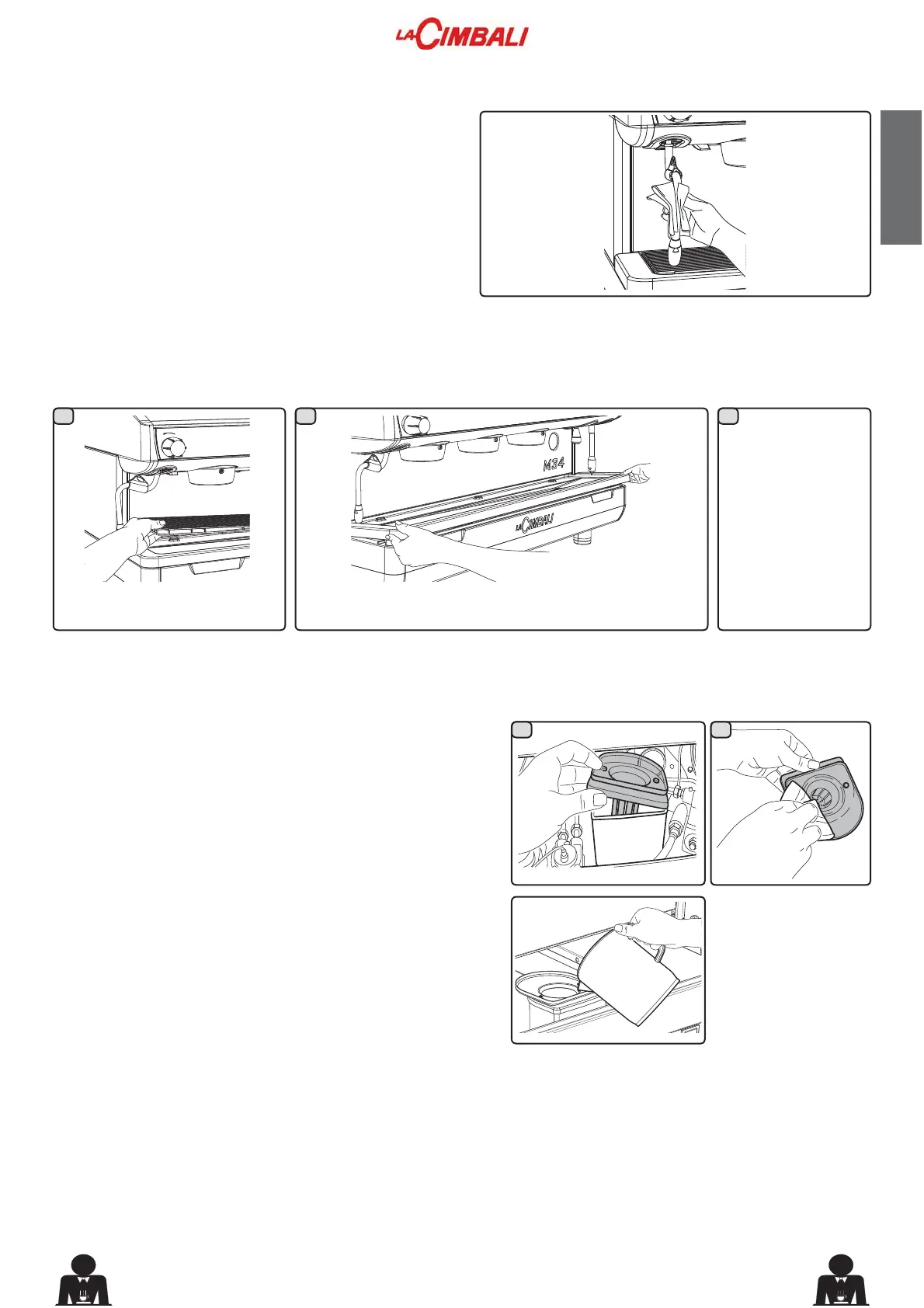 LA CIMBALI

M34

LA CIMBALI