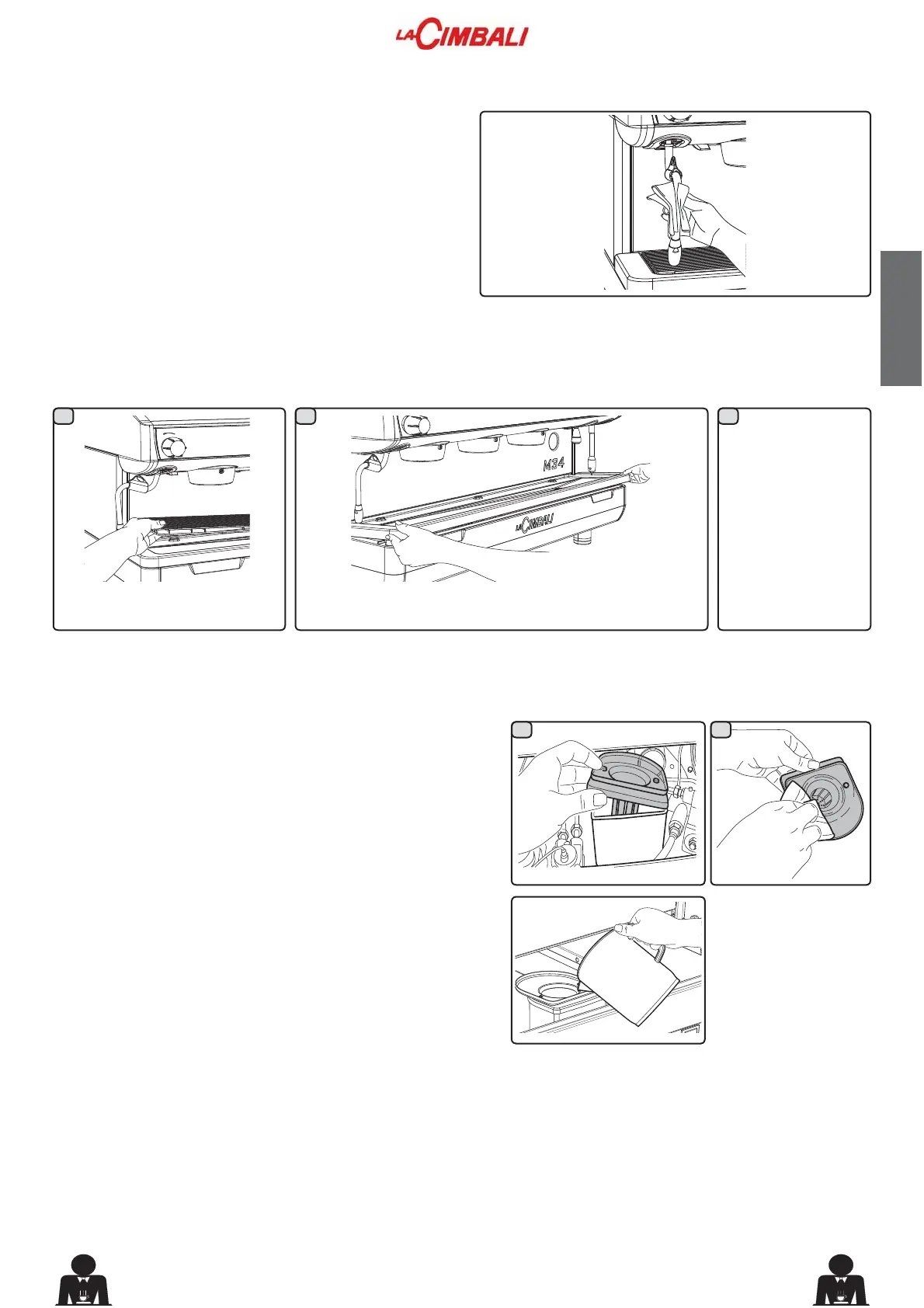 LA CIMBALI

M34

LA CIMBALI