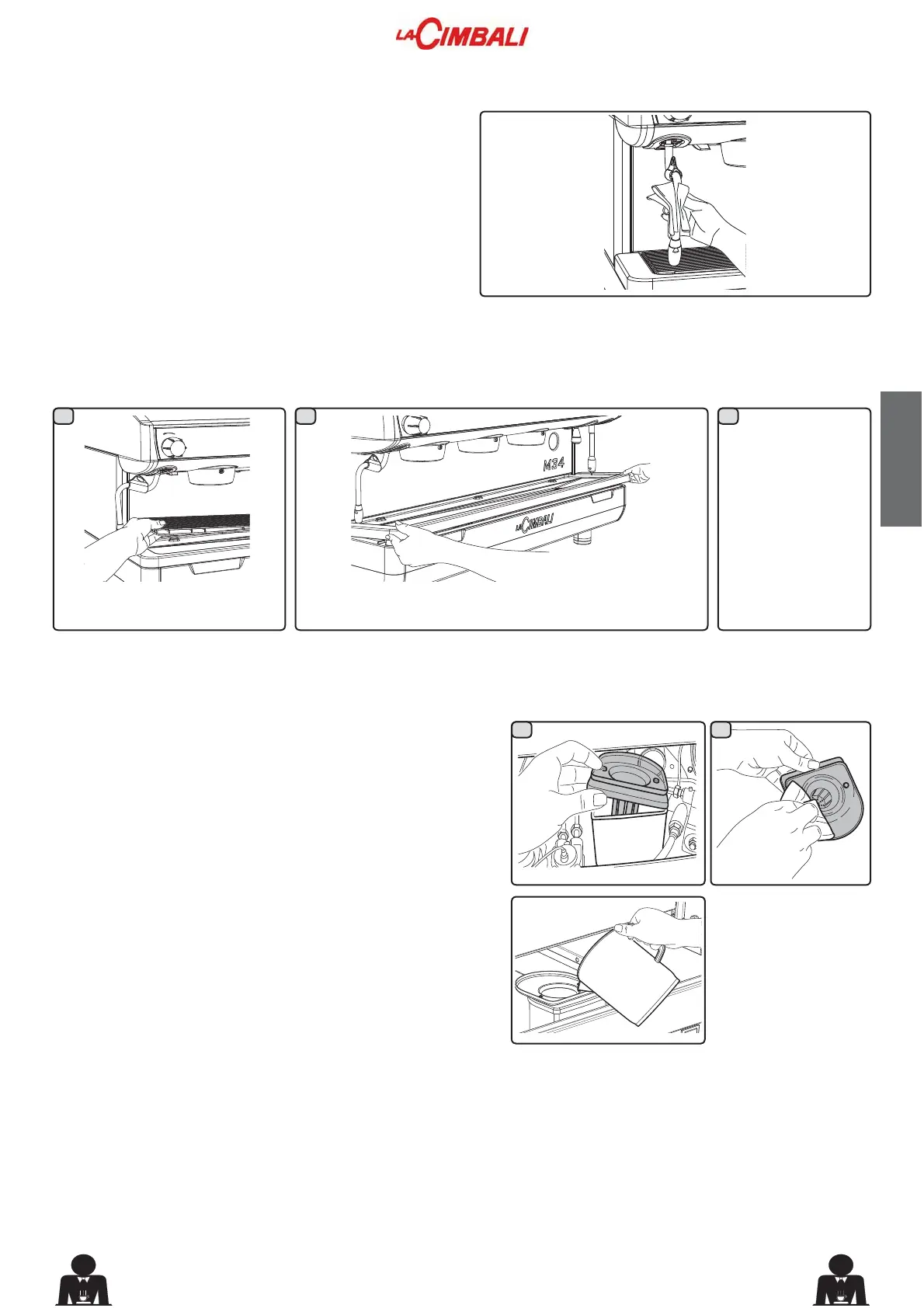 LA CIMBALI

M34

LA CIMBALI