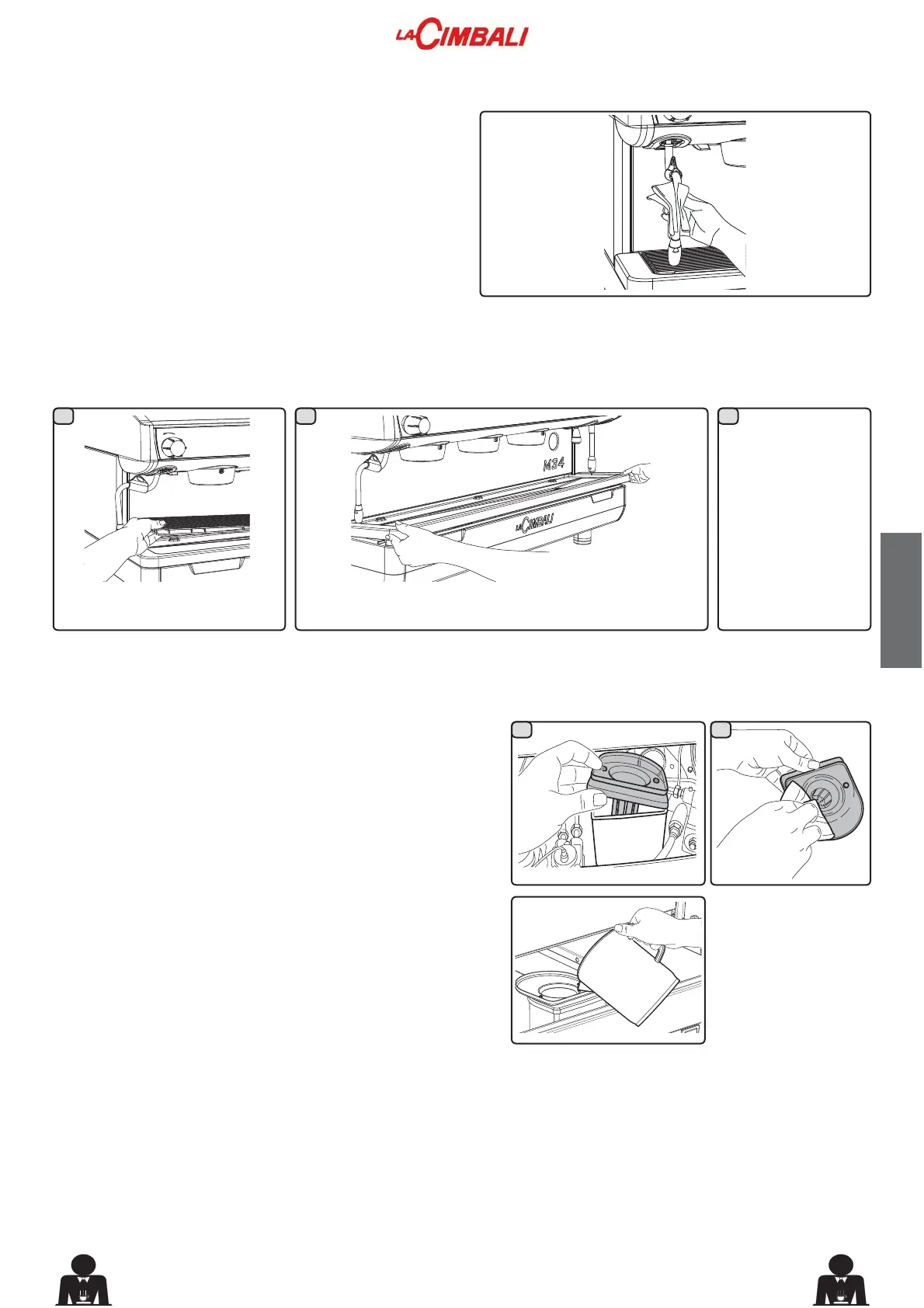 LA CIMBALI

M34

LA CIMBALI