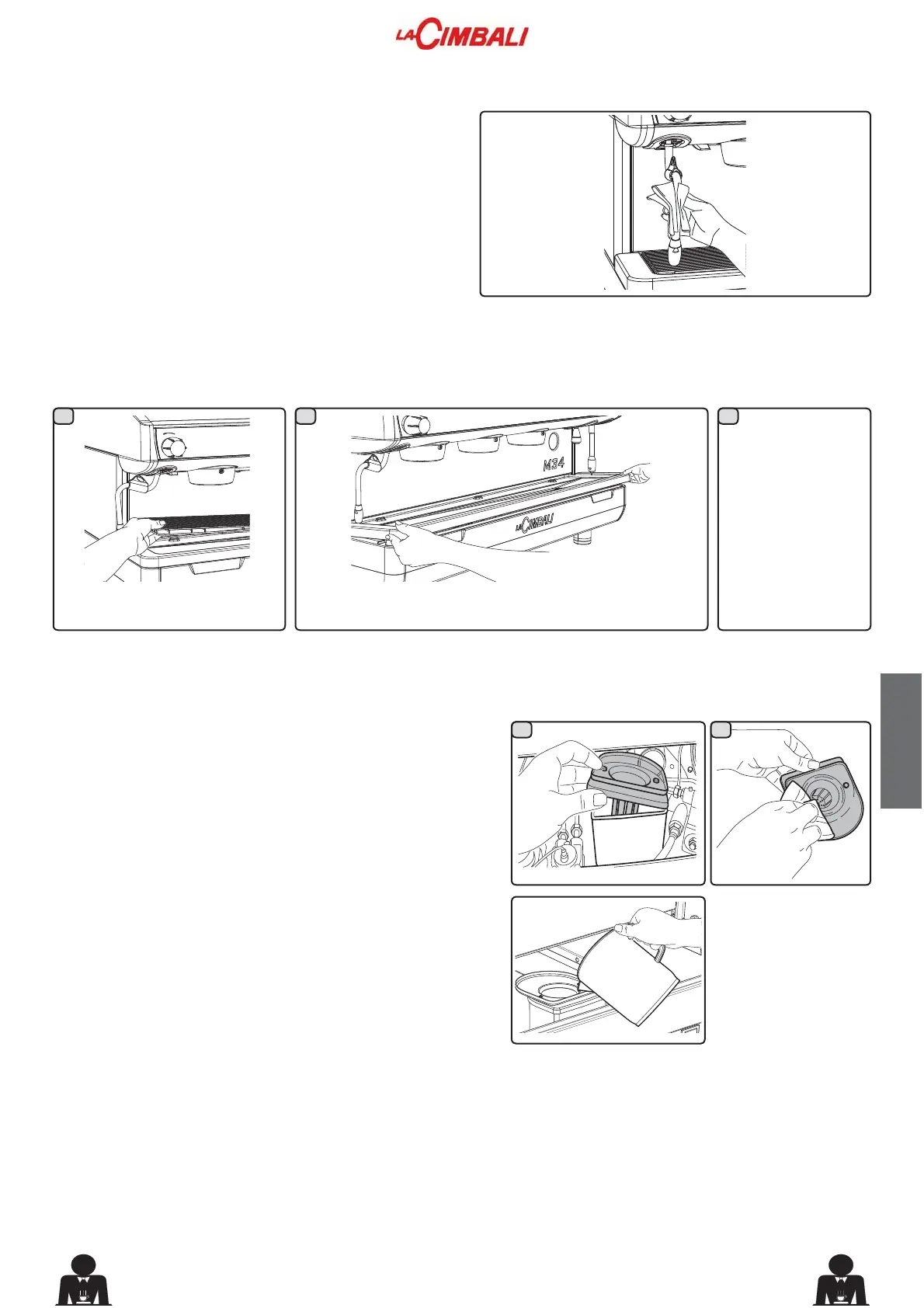 LA CIMBALI

M34

LA CIMBALI