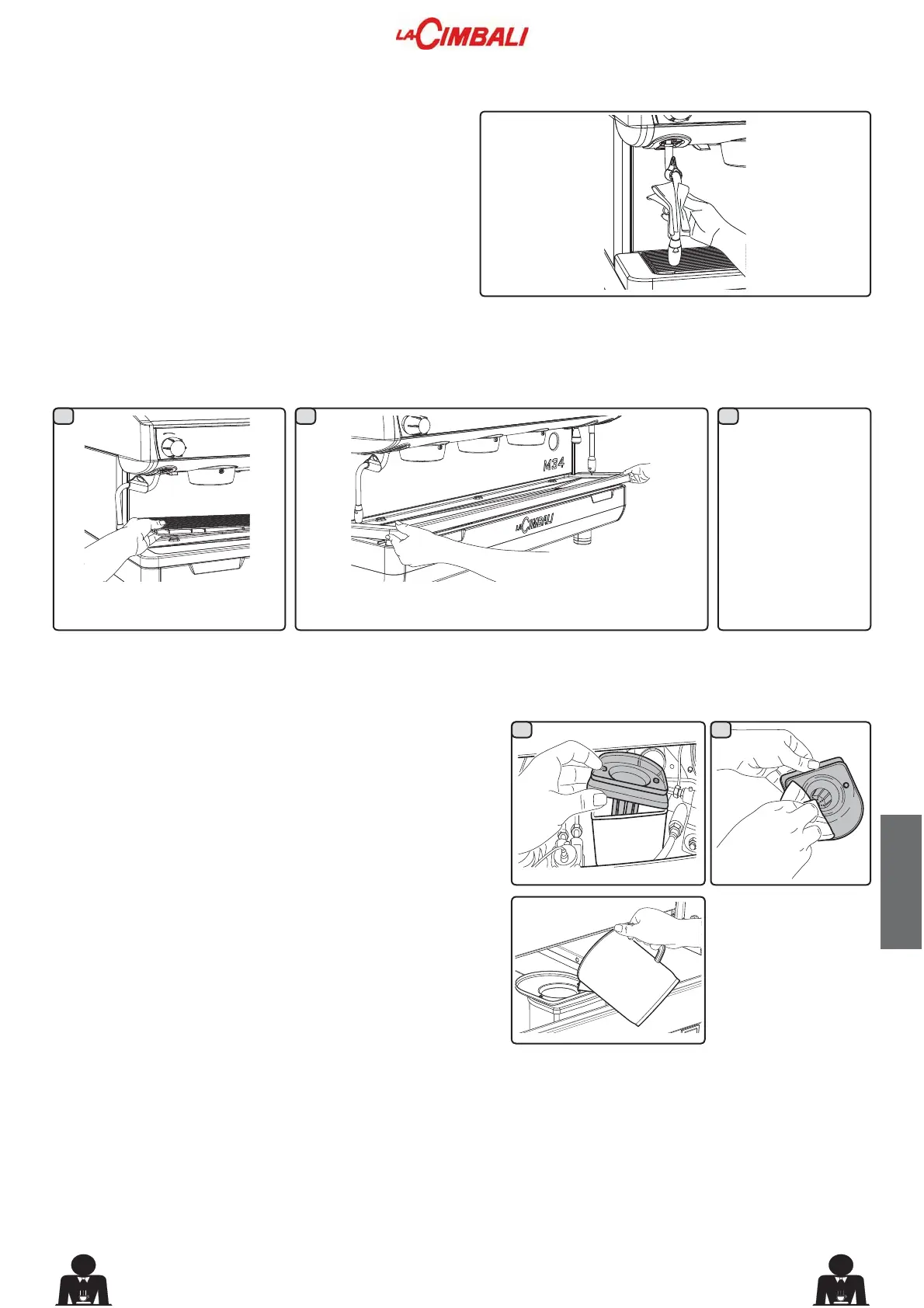 LA CIMBALI

M34

LA CIMBALI