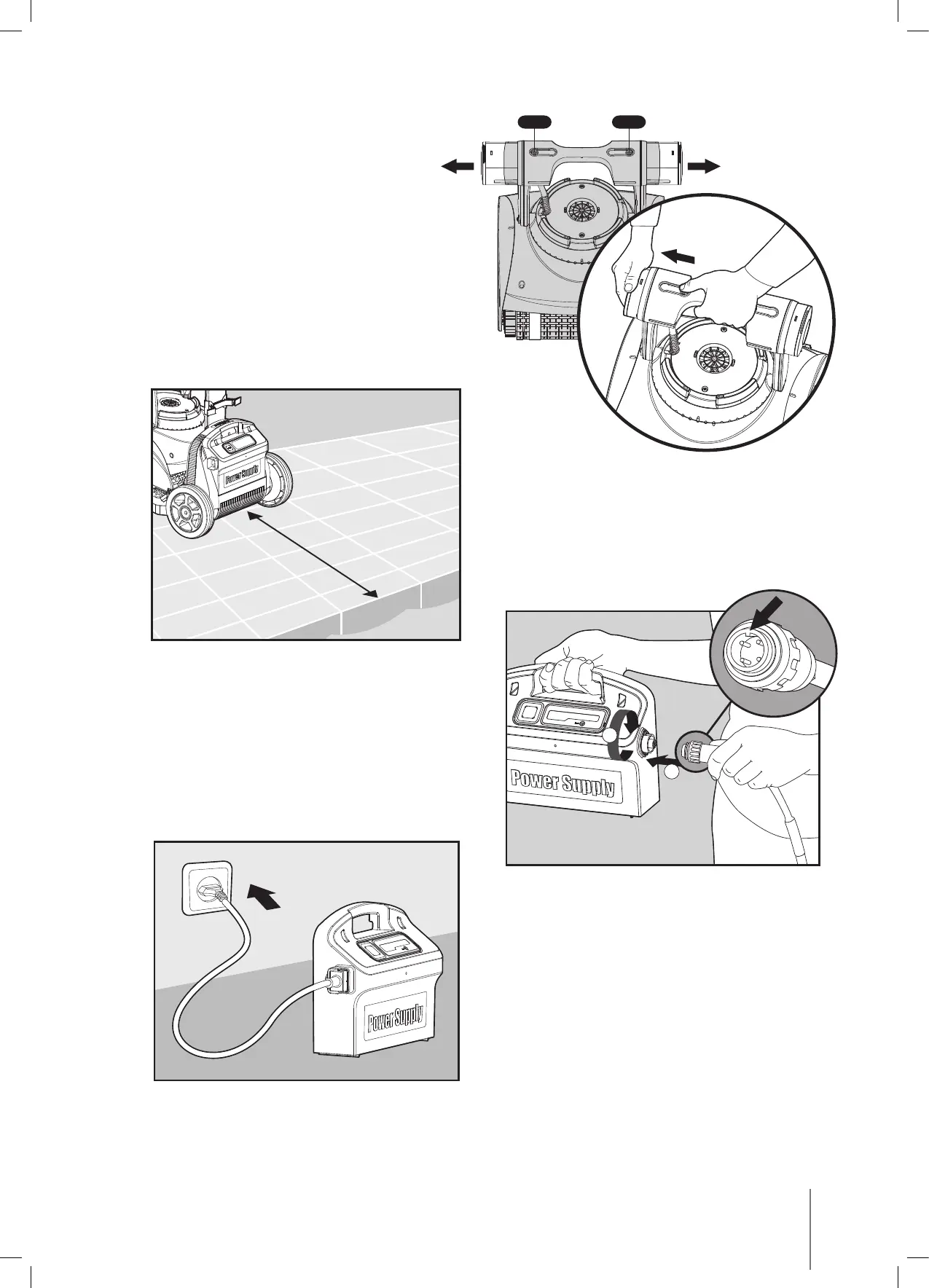 Power Supply

Power Supply

Power Supply