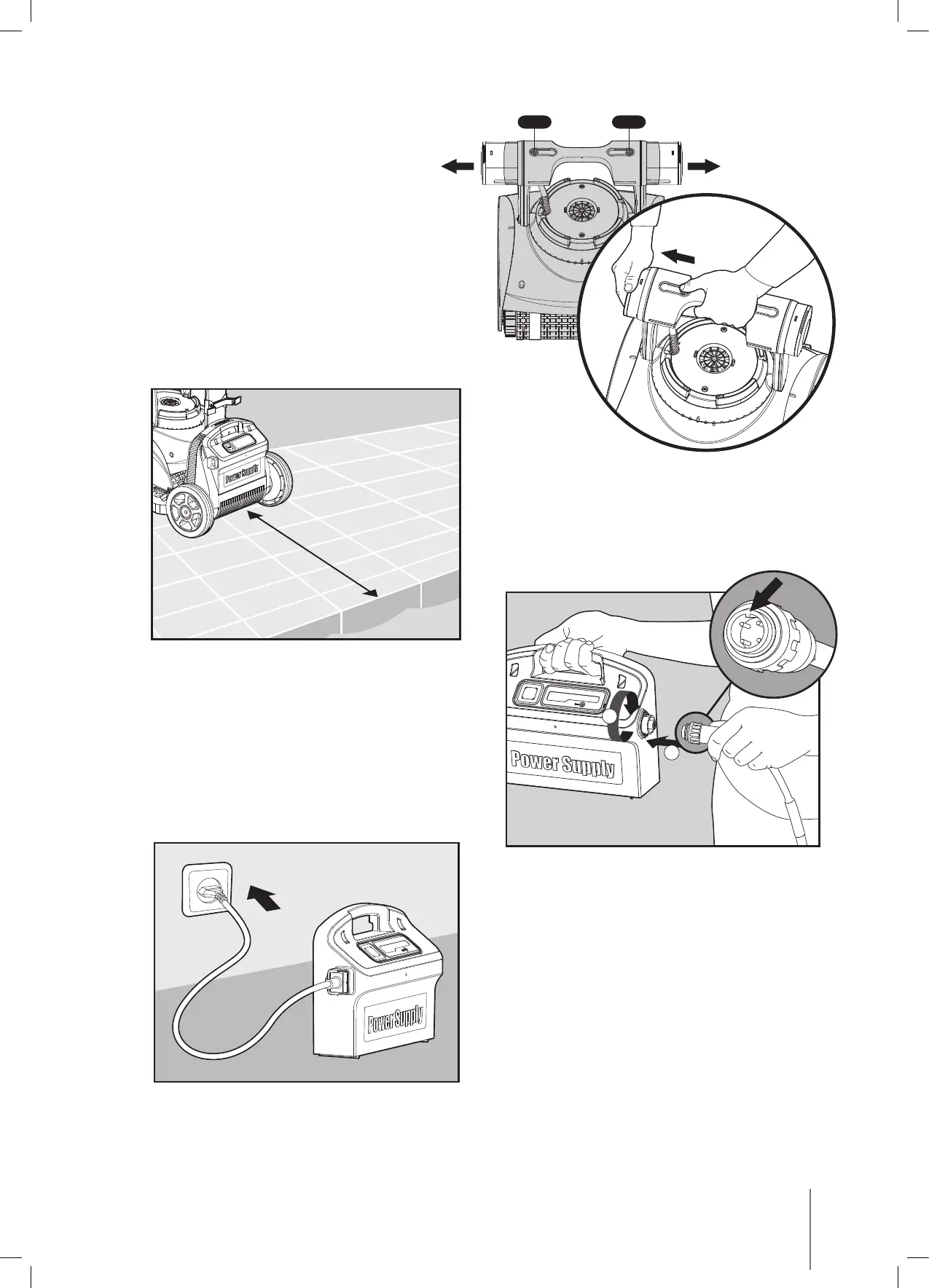 Power Supply

Power Supply

Power Supply