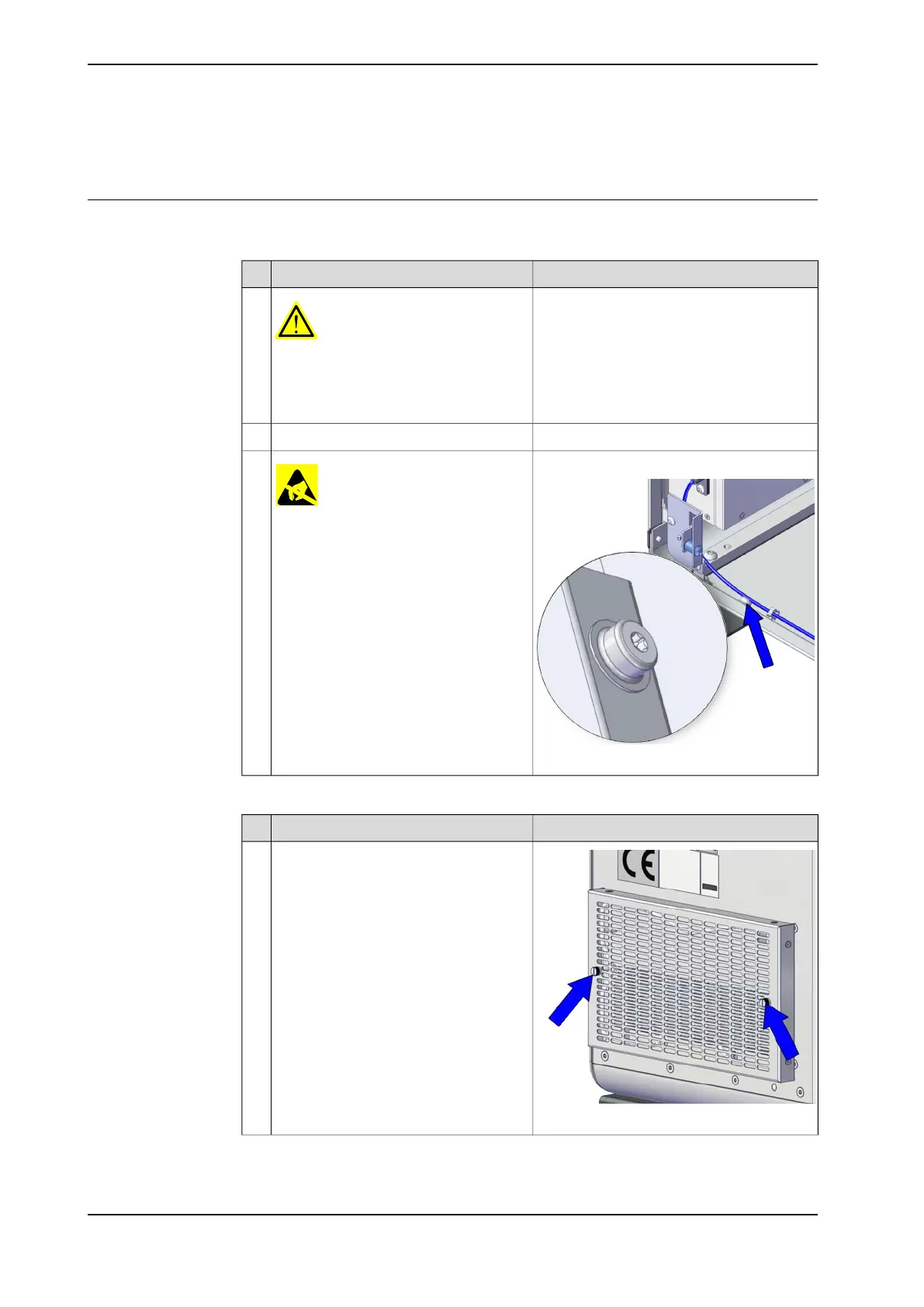 CE