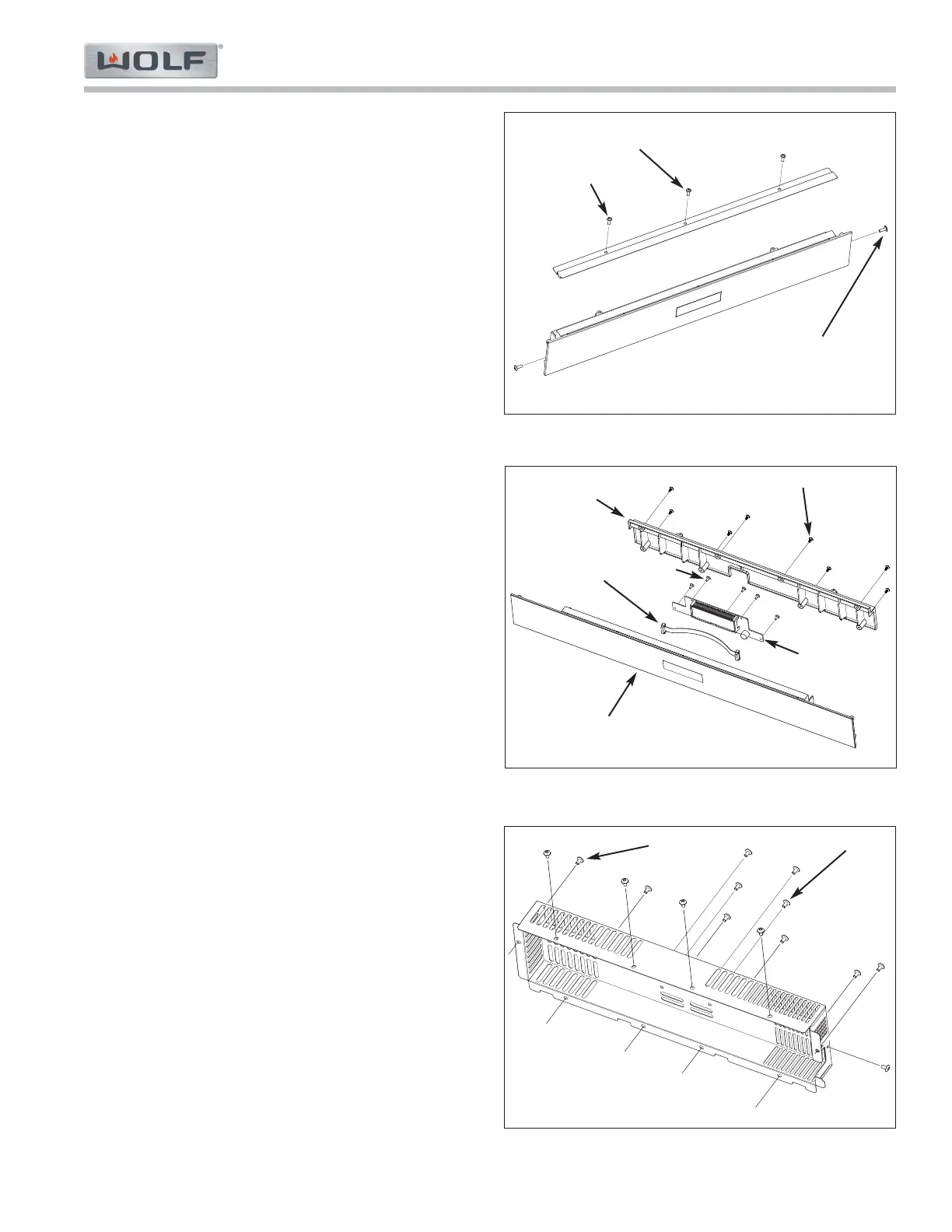 WOLF®