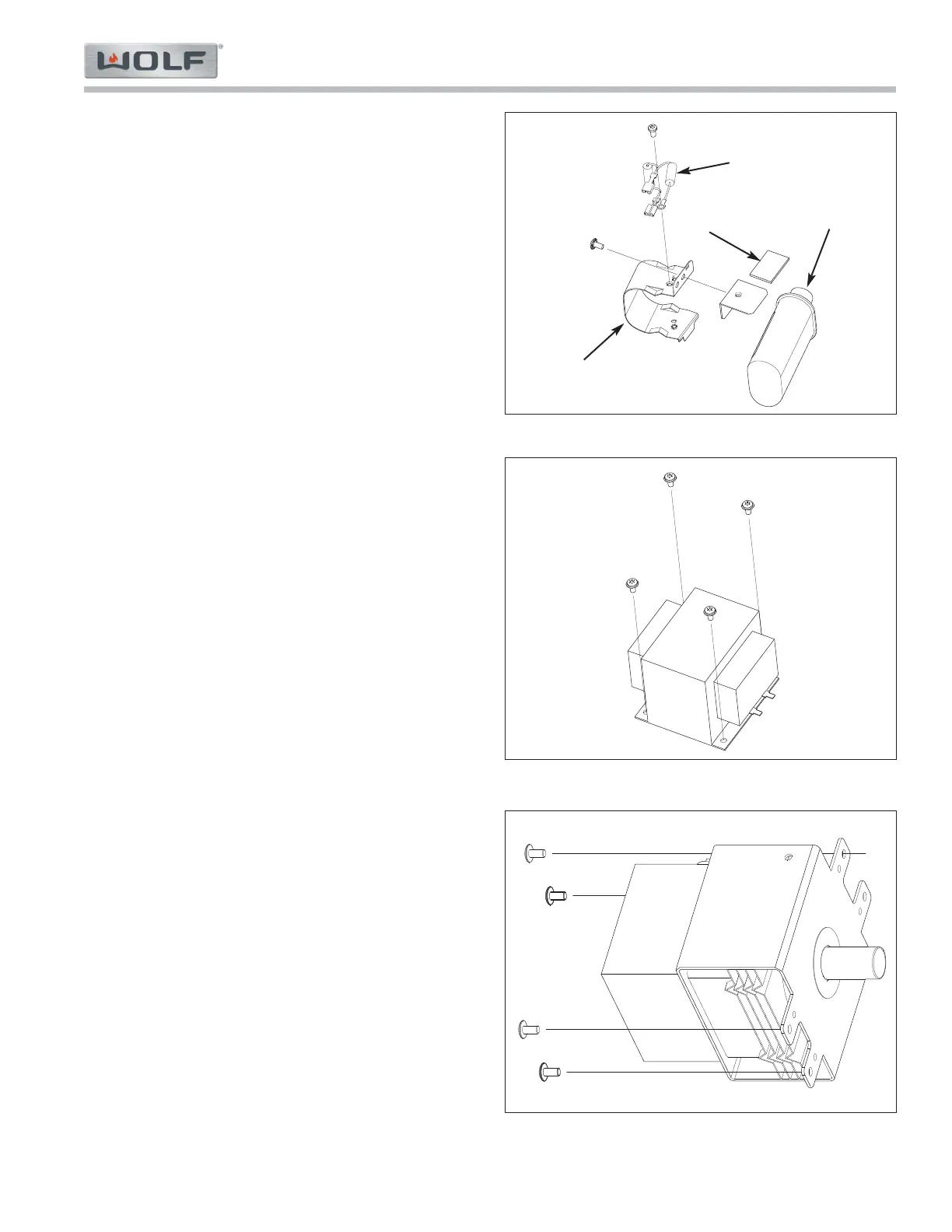 WOLF®