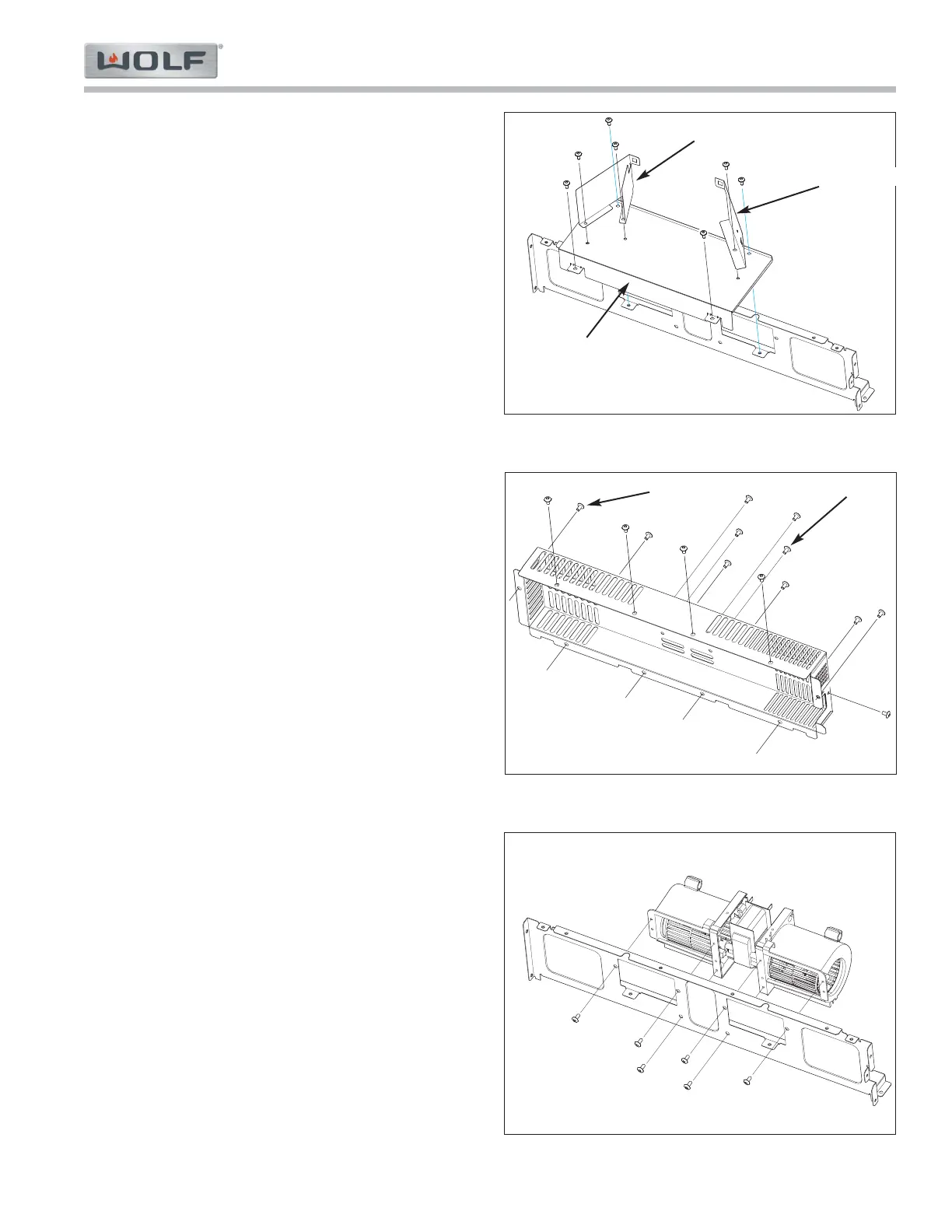 WOLF®