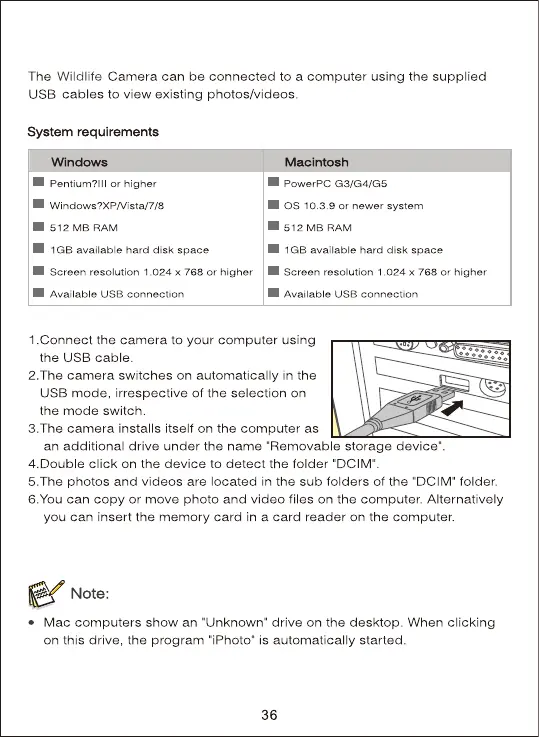 The Wildlife Camera can be connected to a computer using the supplied USB cables to view existing photos/videos.

System requirements

| Windows | Macintosh |
|---|---|
| Pentium?III or higher | PowerPC G3/G4/G5 |
| Windows?XP/Vista/7/8 | OS 10.3.9 or newer system |
| 512 MB RAM | 512 MB RAM |
| 1GB available hard disk space | 1GB available hard disk space |
| Screen resolution 1.024 x 768 or higher | Screen resolution 1.024 x 768 or higher |
| Available USB connection | Available USB connection |

1.Connect the camera to your computer using the USB cable.
2.The camera switches on automatically in the USB mode, irrespective of the selection on the mode switch.
3.The camera installs itself on the computer as an additional drive under the name "Removable storage device".
4.Double click on the device to detect the folder "DCIM".
5.The photos and videos are located in the sub folders of the "DCIM" folder.
6.You can copy or move photo and video files on the computer. Alternatively you can insert the memory card in a card reader on the computer.

Note:
• Mac computers show an "Unknown" drive on the desktop. When clicking on this drive, the program "iPhoto" is automatically started.

36