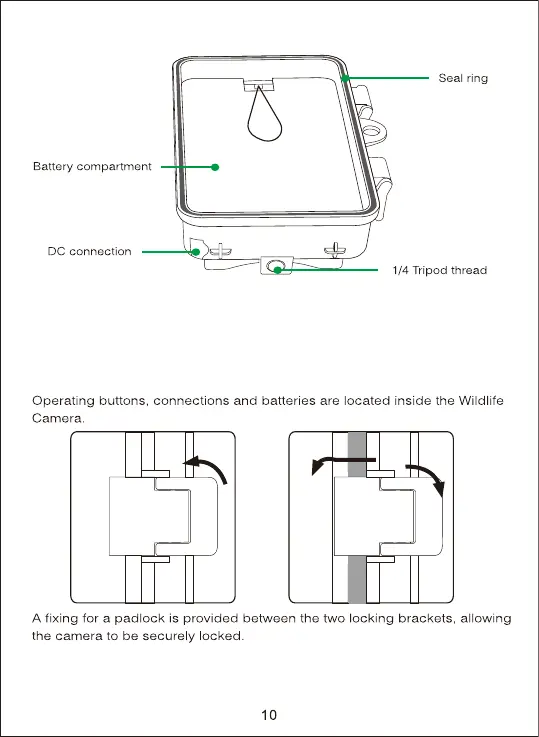 Seal ring

Battery compartment

DC connection

1/4 Tripod thread

Operating buttons, connections and batteries are located inside the Wildlife Camera.

A fixing for a padlock is provided between the two locking brackets, allowing the camera to be securely locked.

10