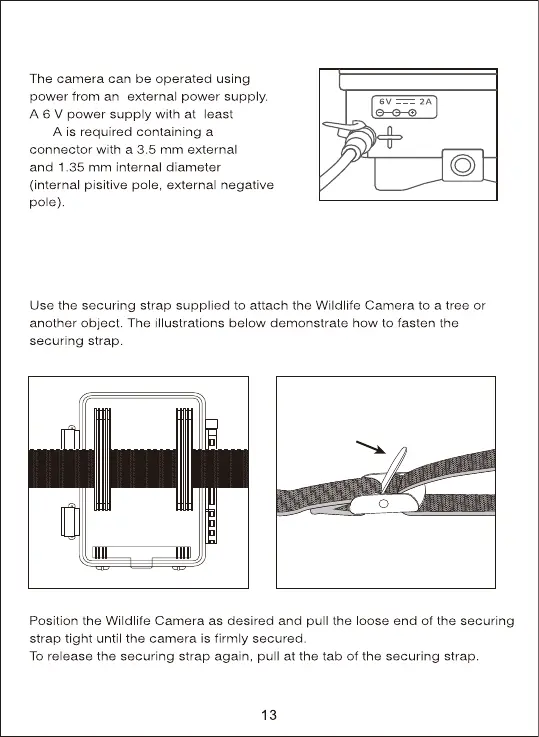 The camera can be operated using power from an external power supply. A 6 V power supply with at least A is required containing a connector with a 3.5 mm external and 1.35 mm internal diameter (internal pisitive pole, external negative pole).

6V 2A

Use the securing strap supplied to attach the Wildlife Camera to a tree or another object. The illustrations below demonstrate how to fasten the securing strap.

Position the Wildlife Camera as desired and pull the loose end of the securing strap tight until the camera is firmly secured.
To release the securing strap again, pull at the tab of the securing strap.

13