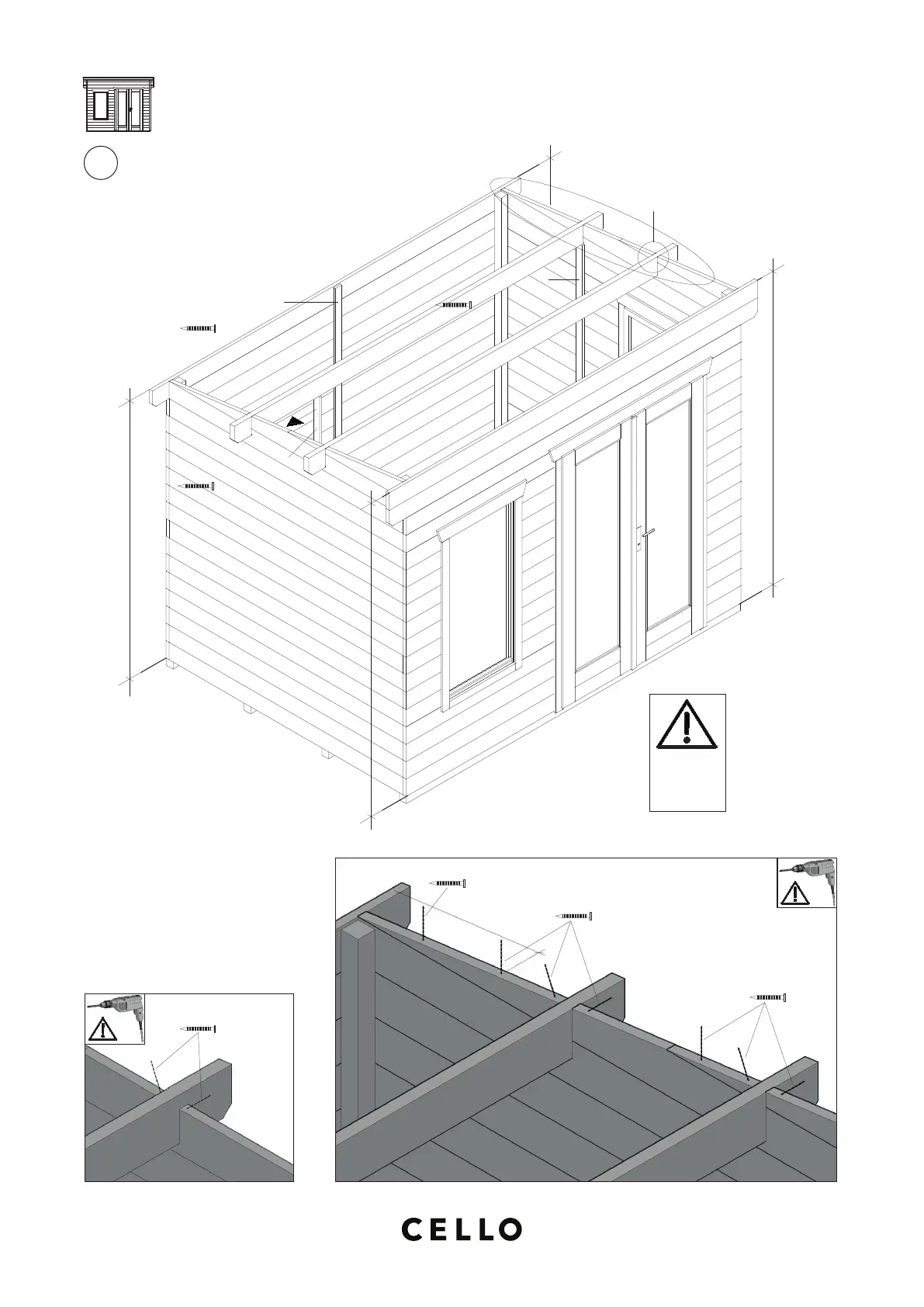 CELLO