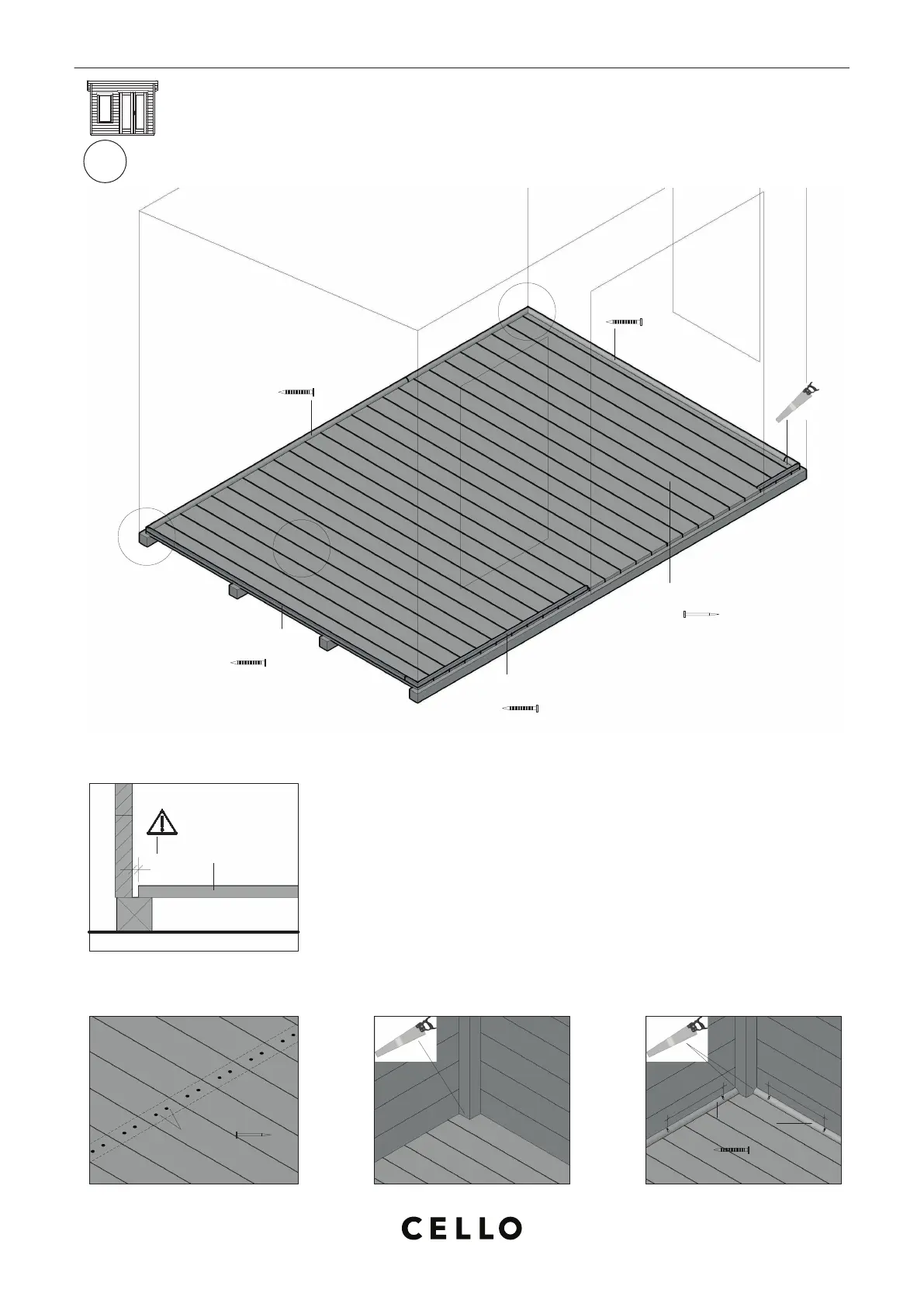 CELLO