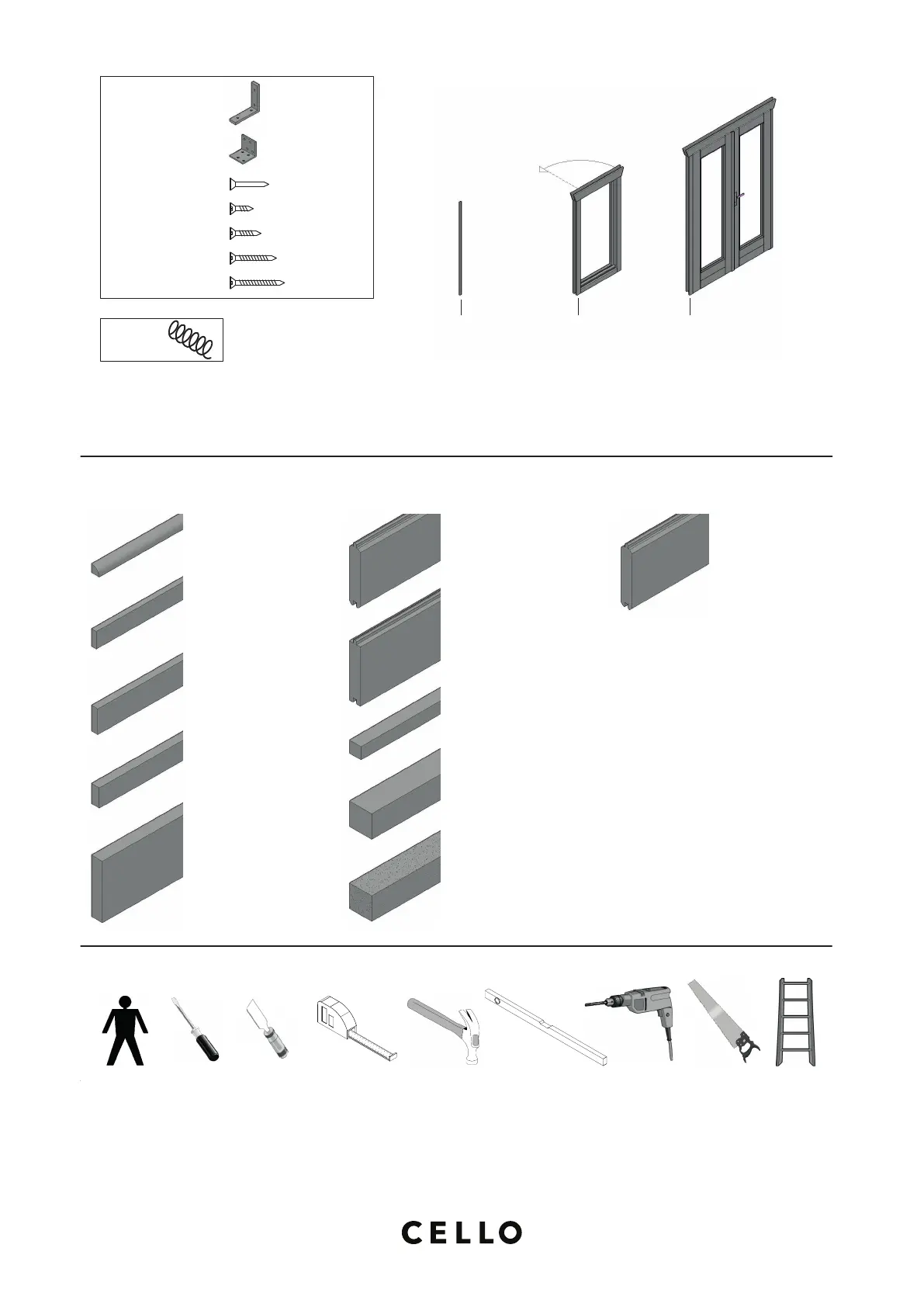 CELLO