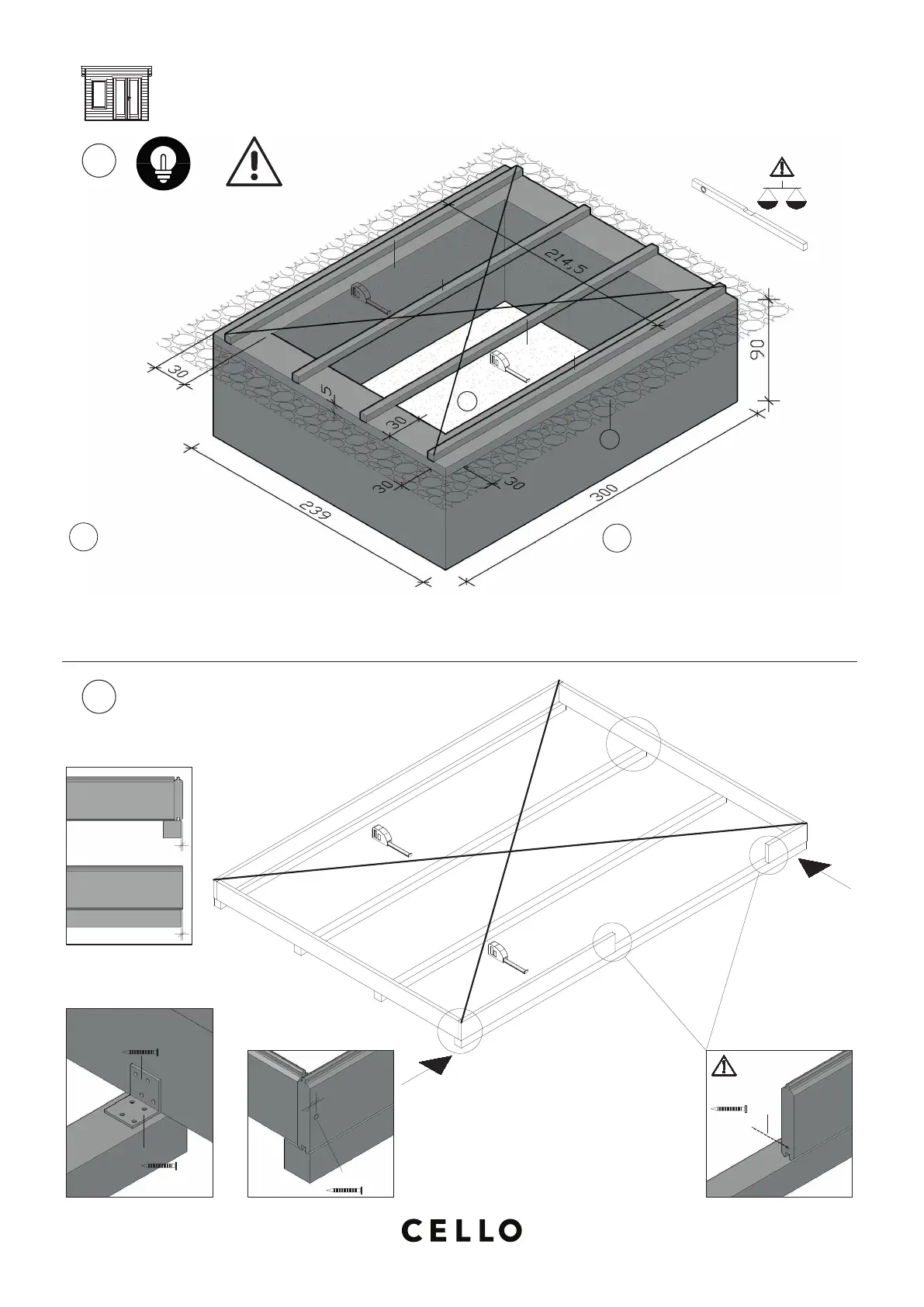 214,5

90

30

5

30

30

30

239

300

CELLO