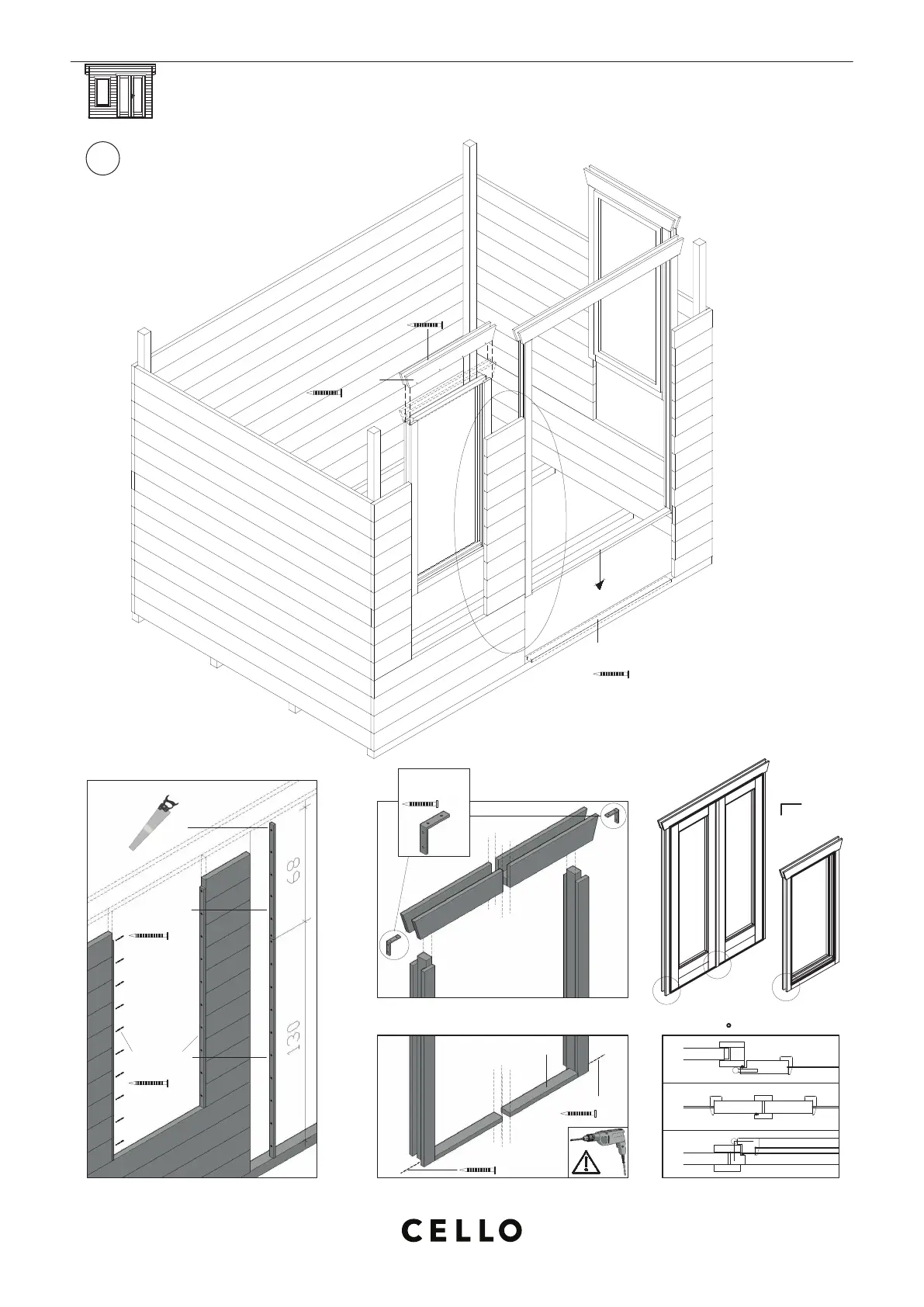 68

130

CELLO