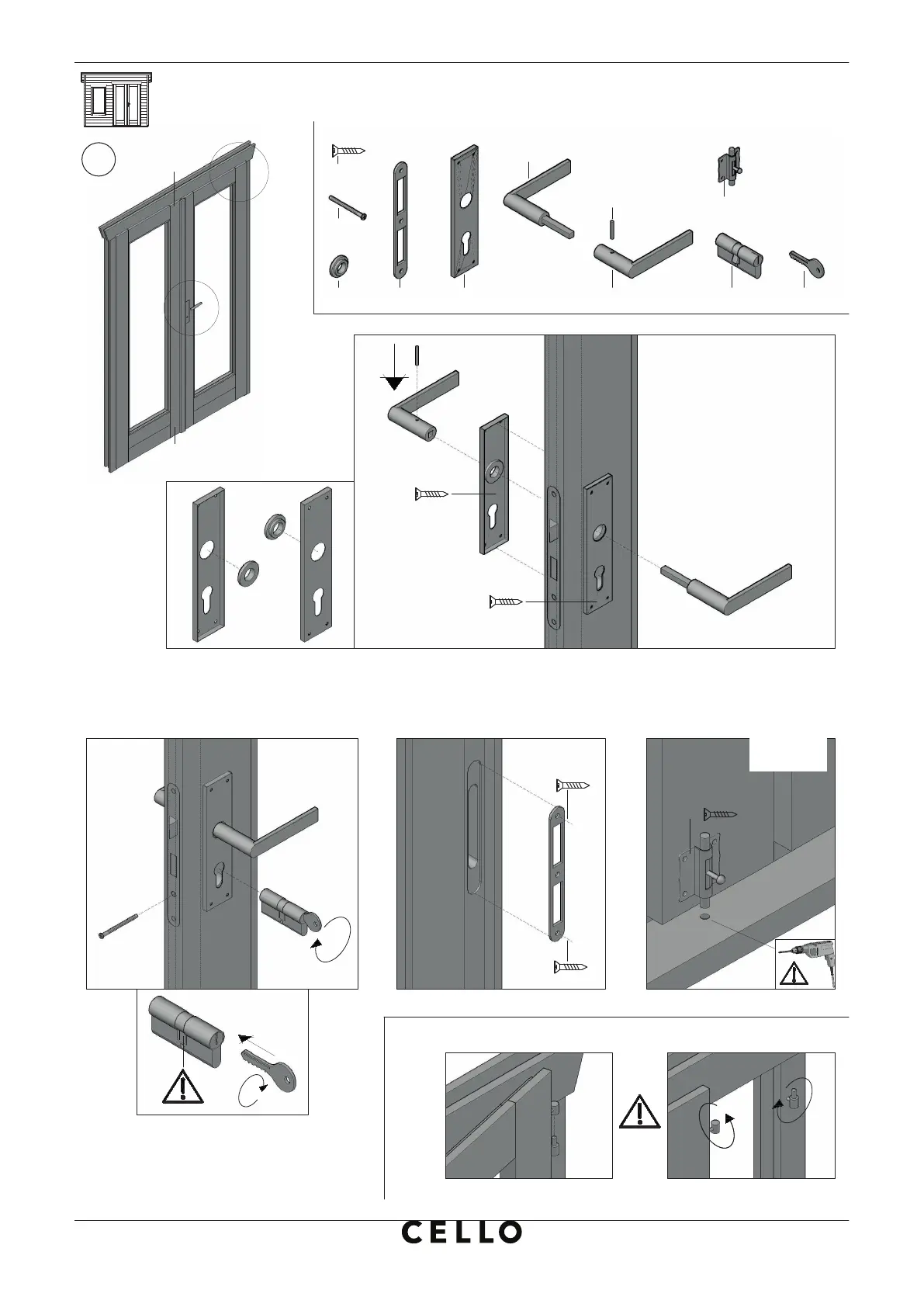 CELLO