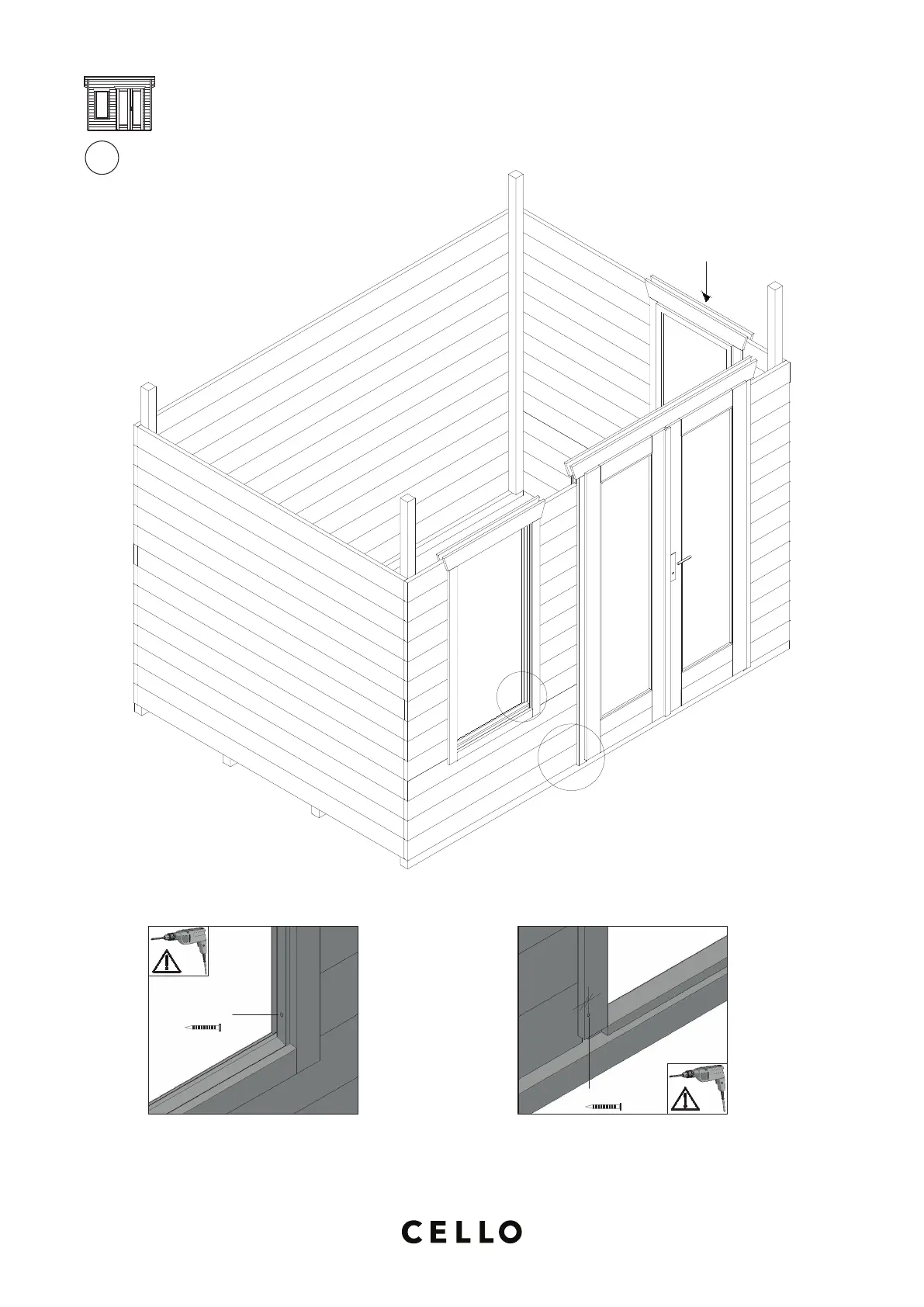 CELLO