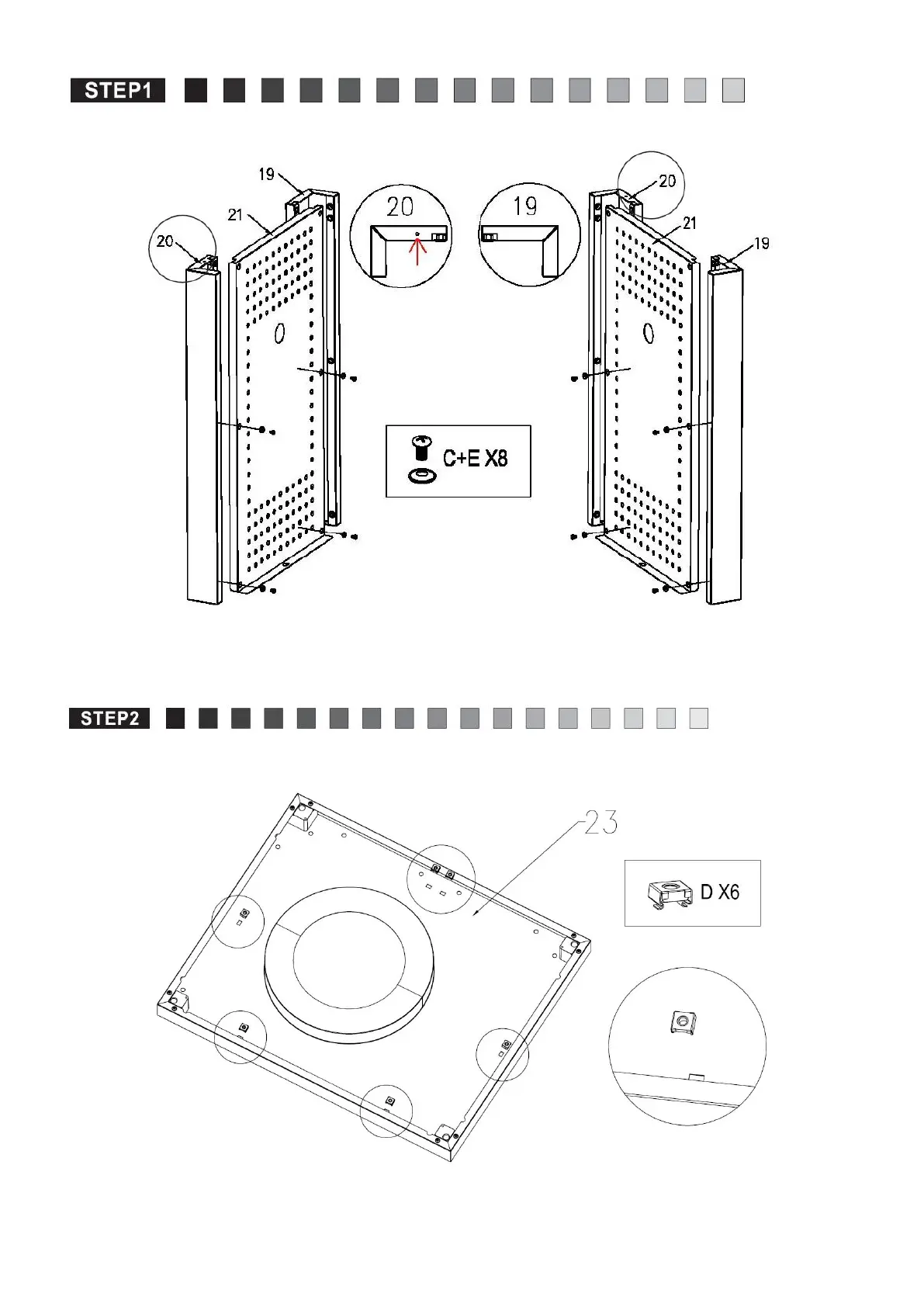 STEP1

19
21
20
20
19
20
21
19

C+E X8

STEP2

23

D X6