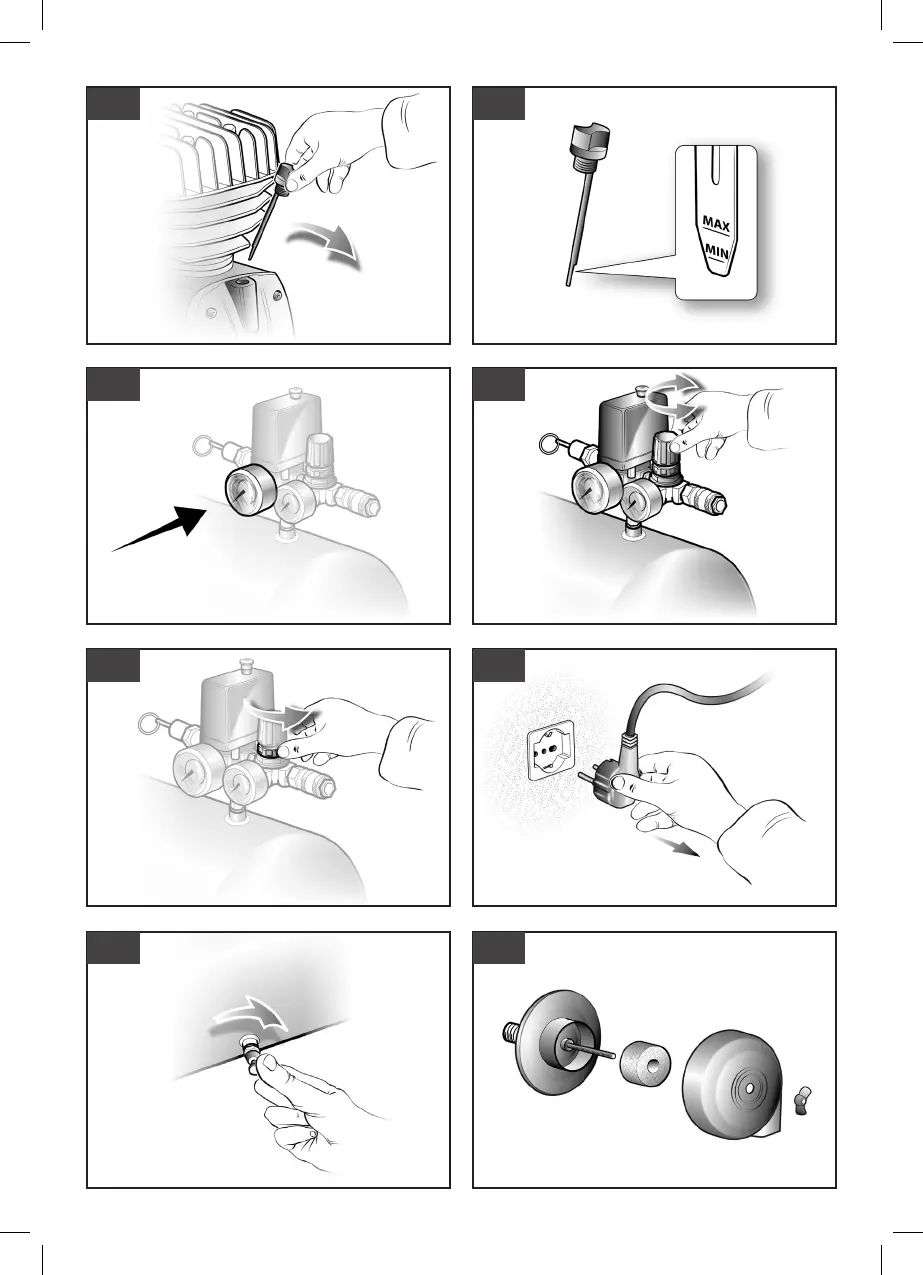 MAX
MIN