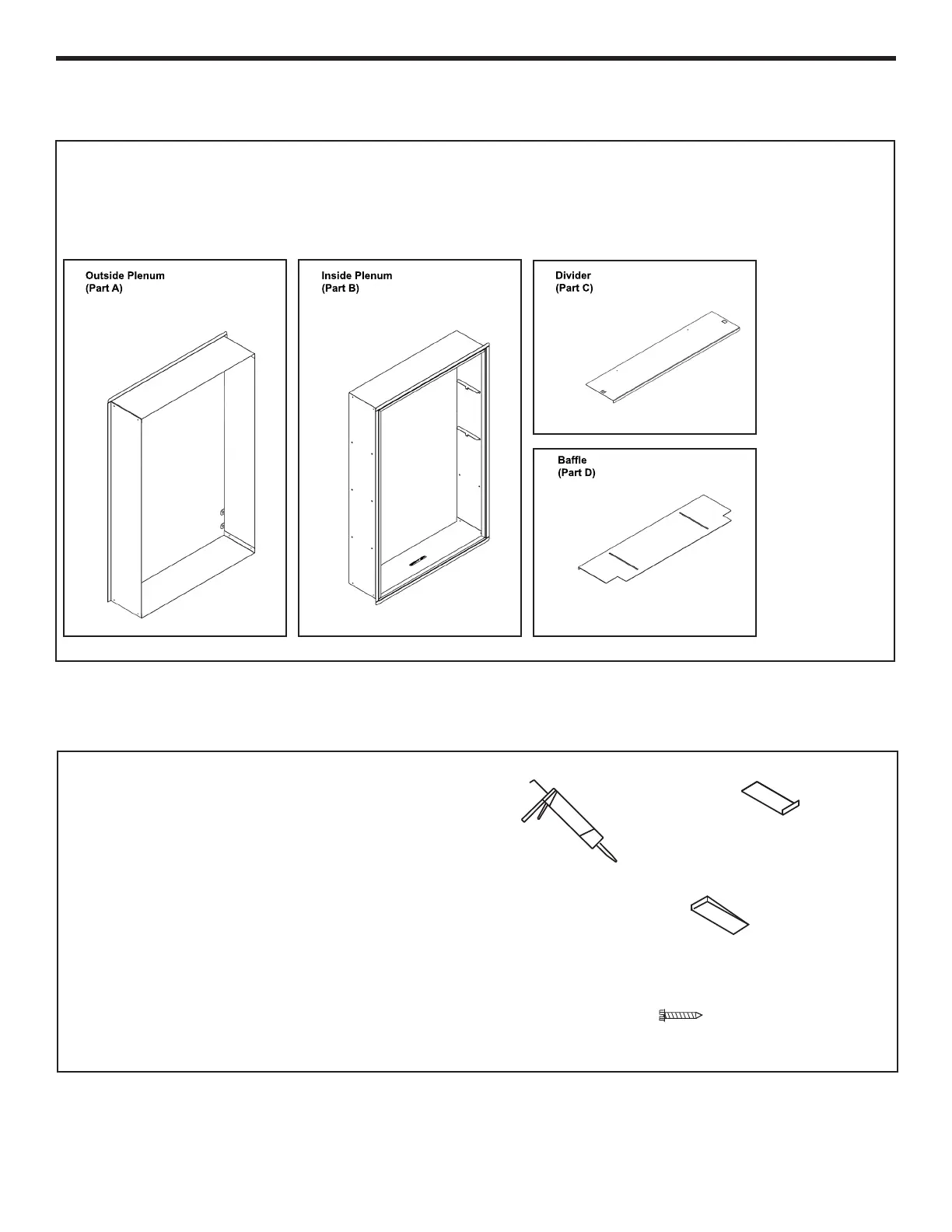 Outside Plenum
(Part A)

Inside Plenum
(Part B)

Divider
(Part C)

Baffle
(Part D)