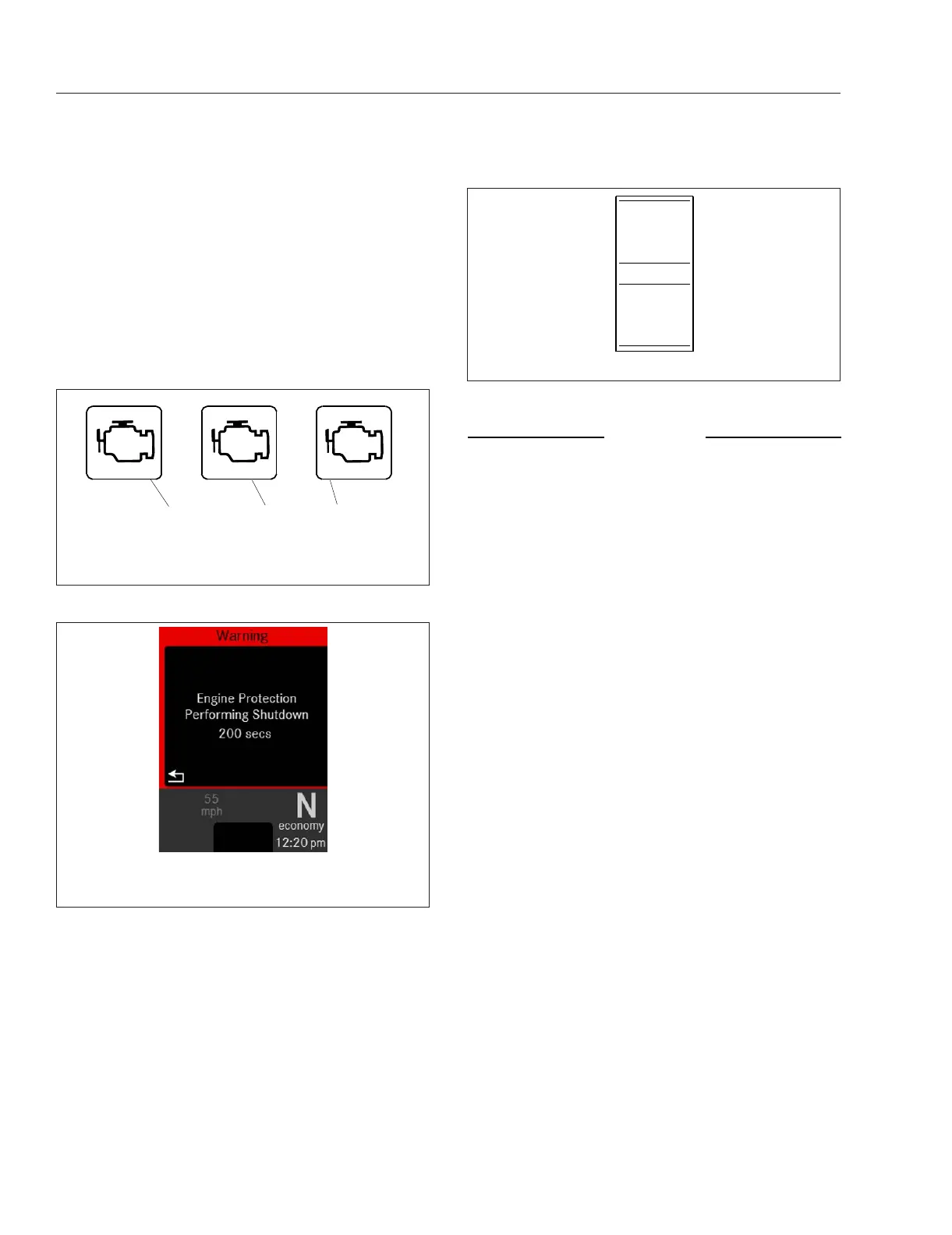 Warning

Engine Protection
Performing Shutdown
200 secs

55
mph

N
economy
12:20 pm