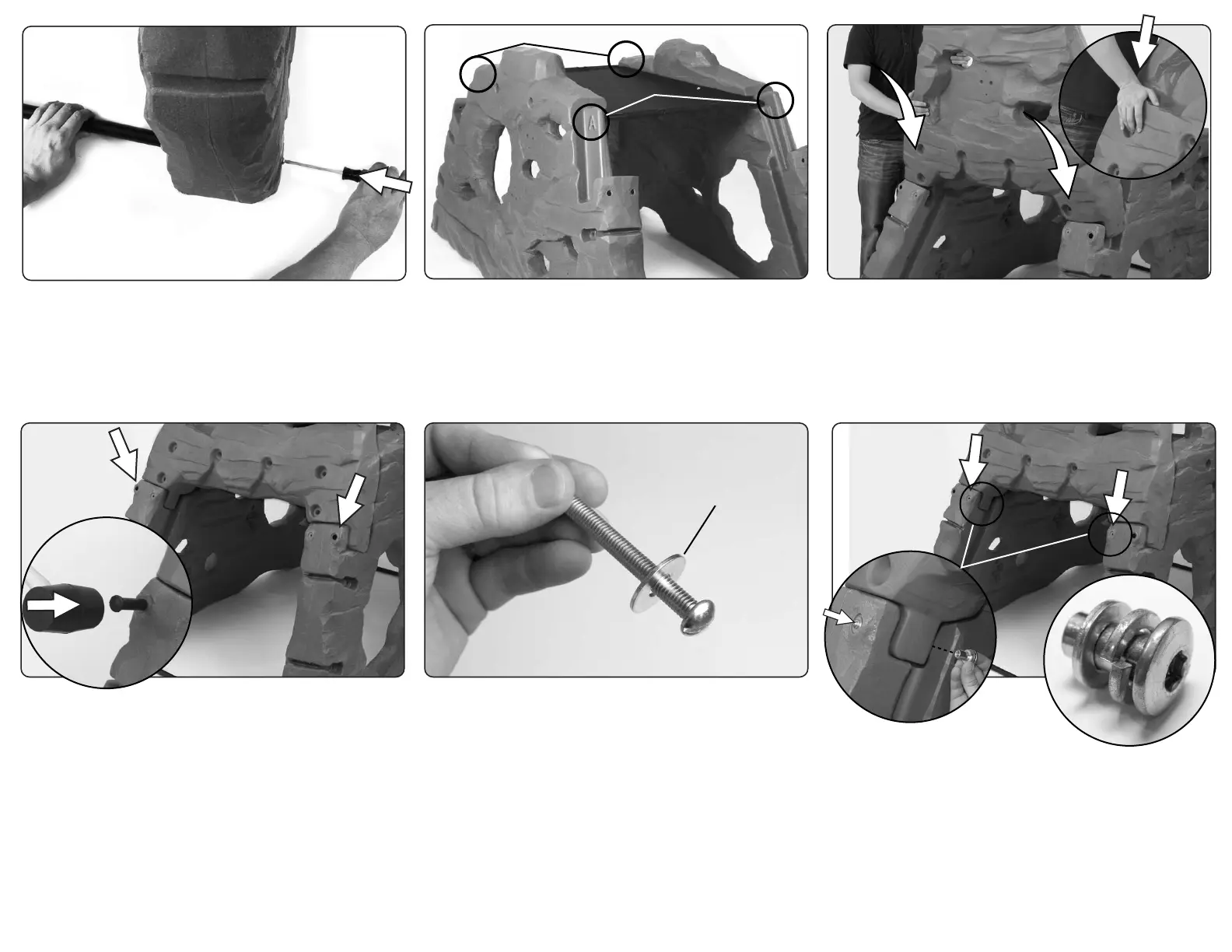 A