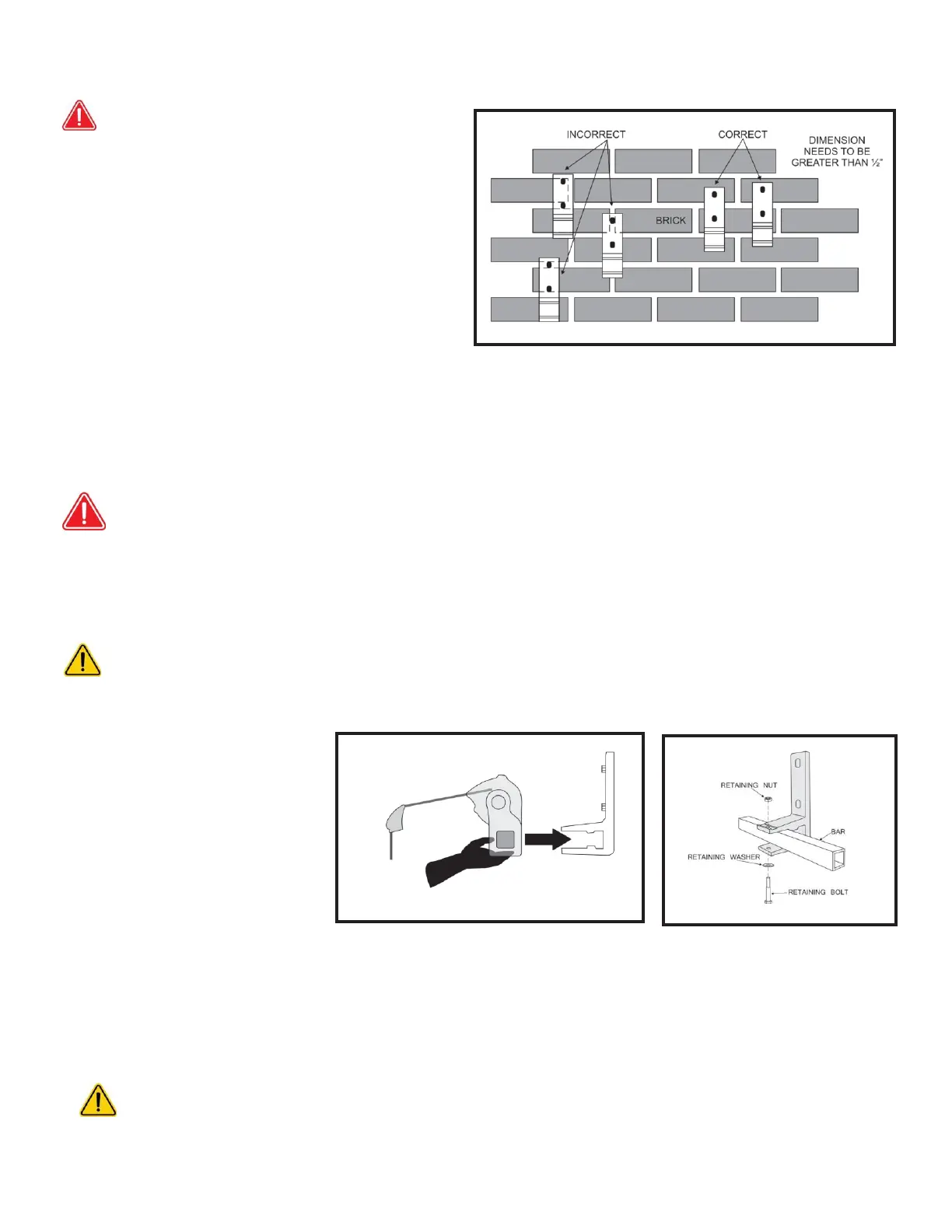 INCORRECT

CORRECT

DIMENSION NEEDS TO BE GREATER THAN ½"

BRICK

RETAINING NUT

BAR

RETAINING WASHER

RETAINING BOLT