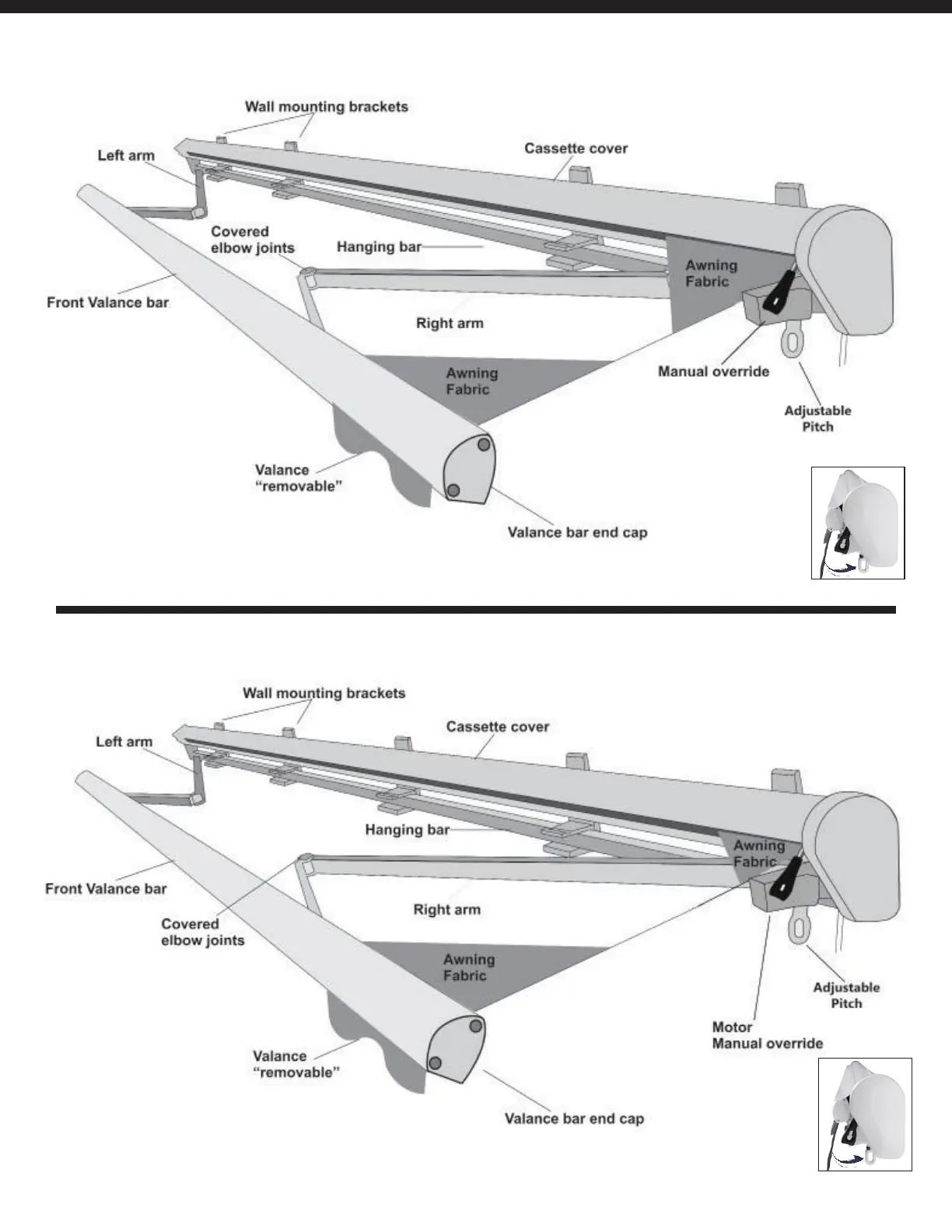 Wall mounting brackets
Left arm
Cassette cover
Covered elbow joints
Hanging bar
Awning Fabric
Front Valance bar
Right arm
Awning Fabric
Manual override
Adjustable Pitch
Valance "removable"
Valance bar end cap

Wall mounting brackets
Left arm
Cassette cover
Hanging bar
Awning Fabric
Front Valance bar
Right arm
Covered elbow joints
Awning Fabric
Adjustable Pitch
Motor Manual override
Valance "removable"
Valance bar end cap