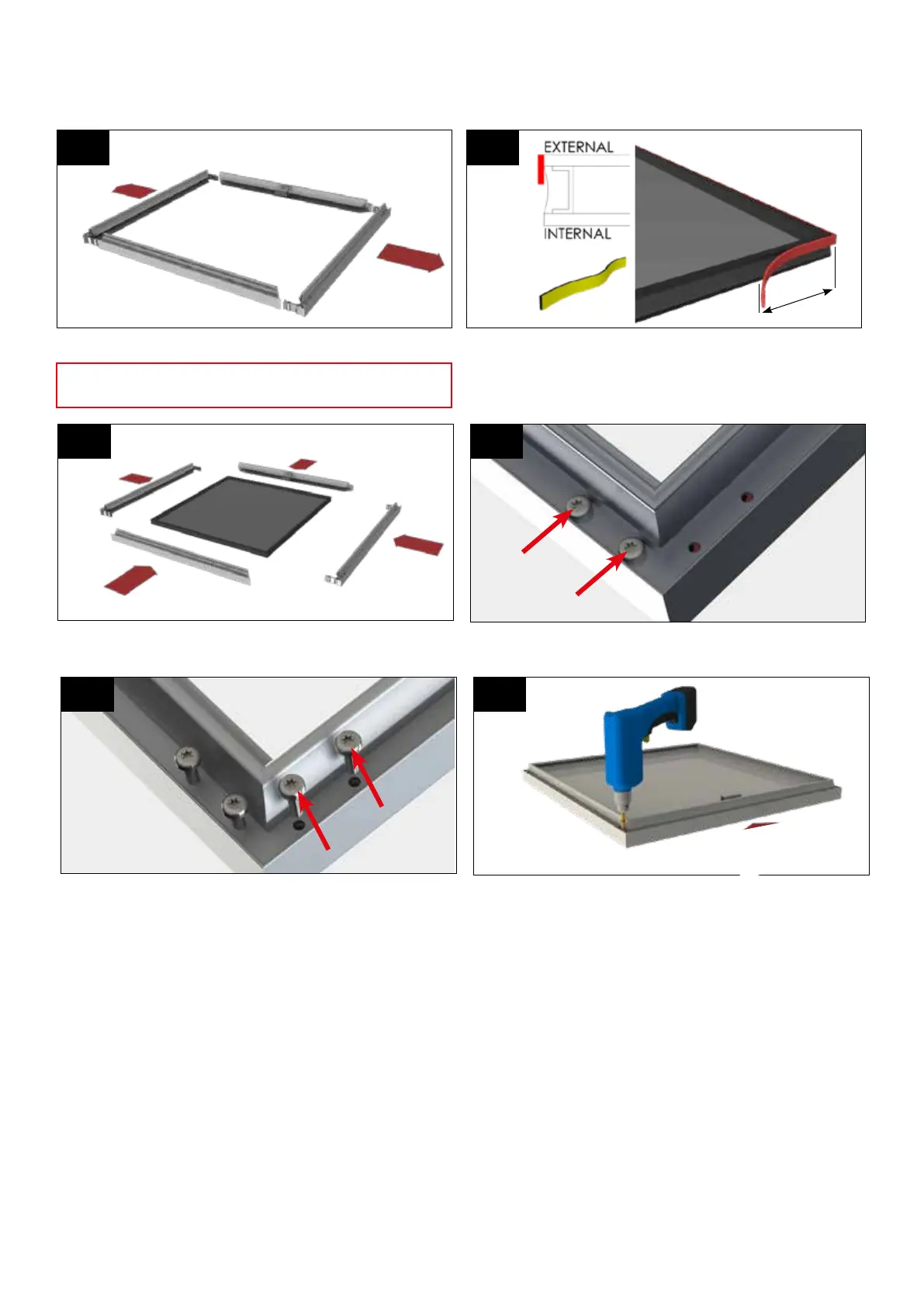 EXTERNAL

INTERNAL