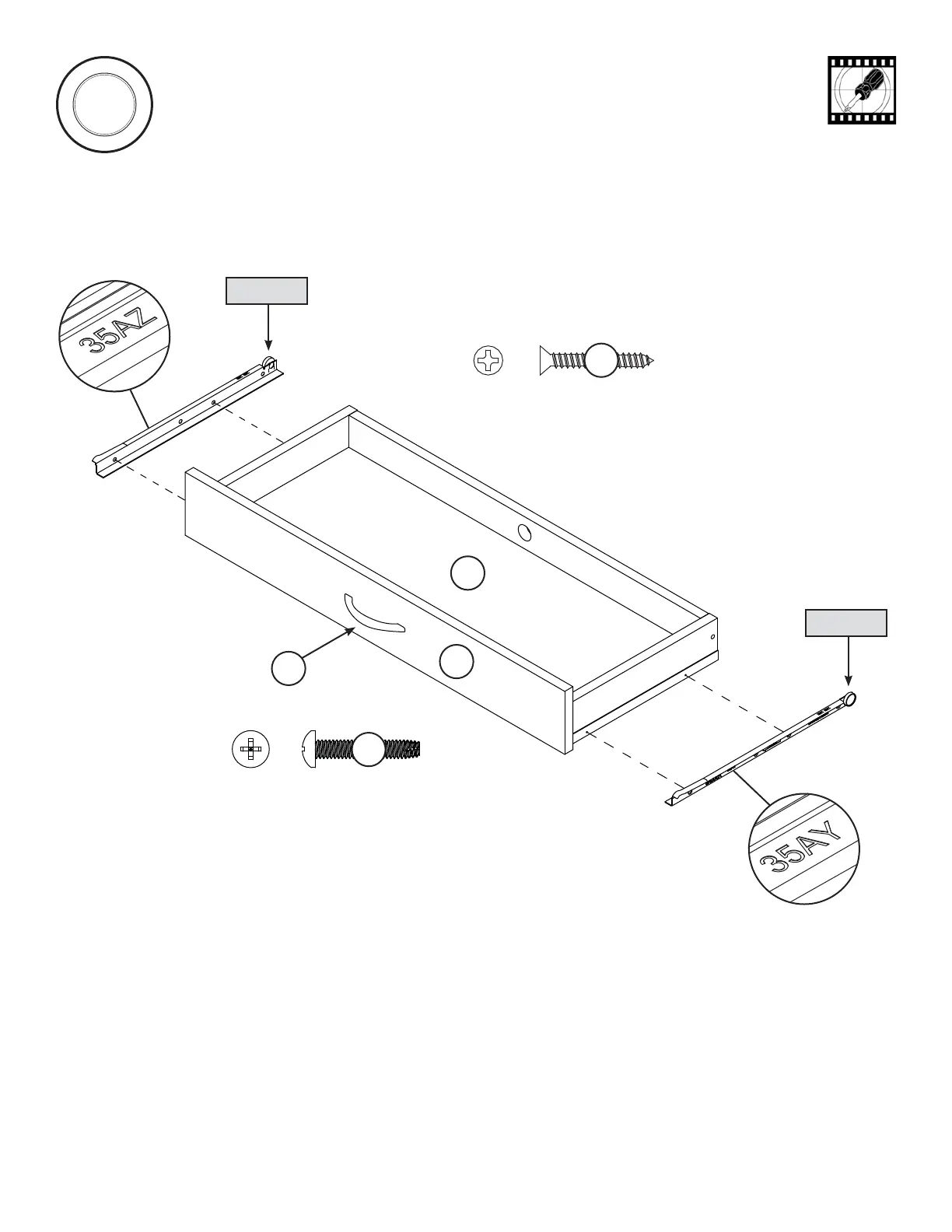 35AZ

35AY