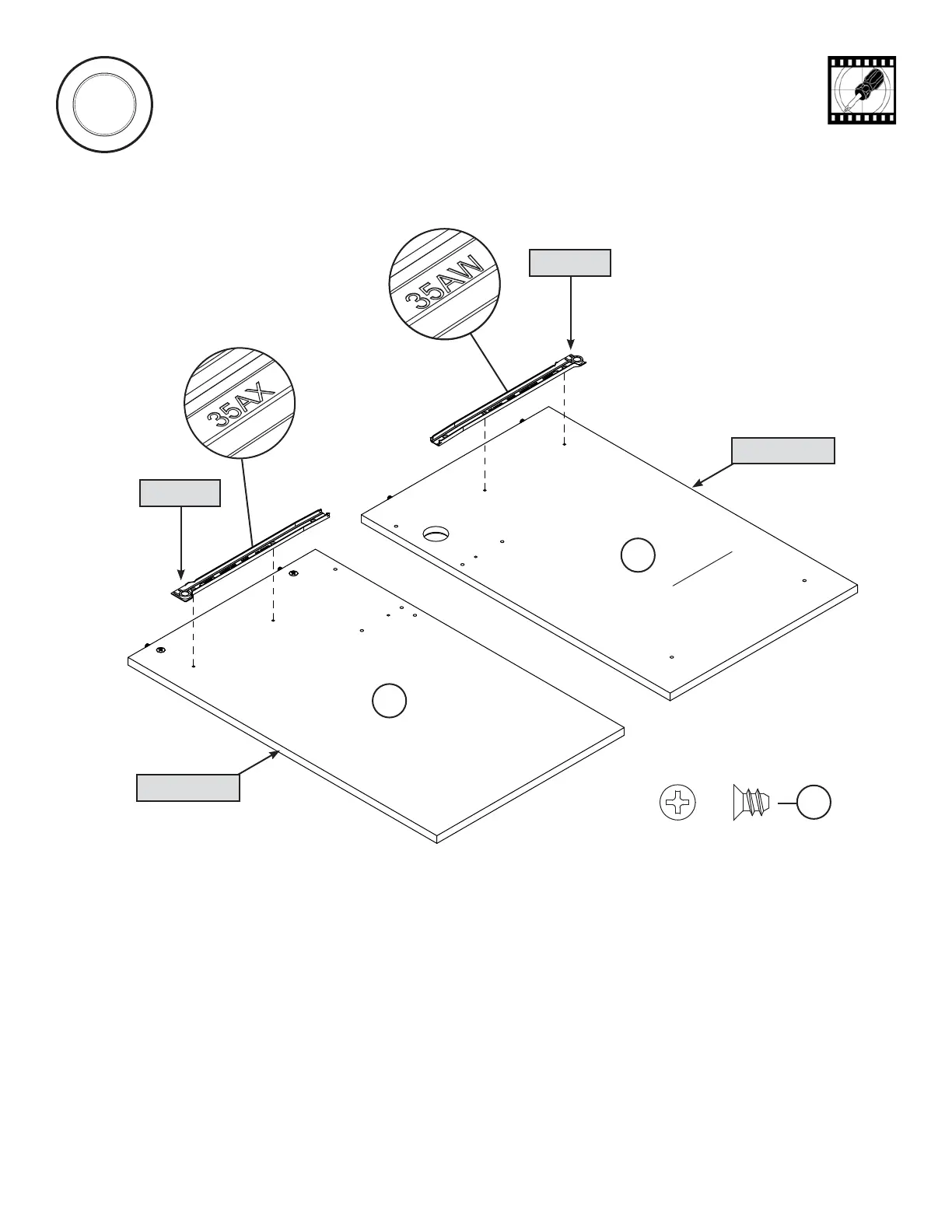 35AW

35AX