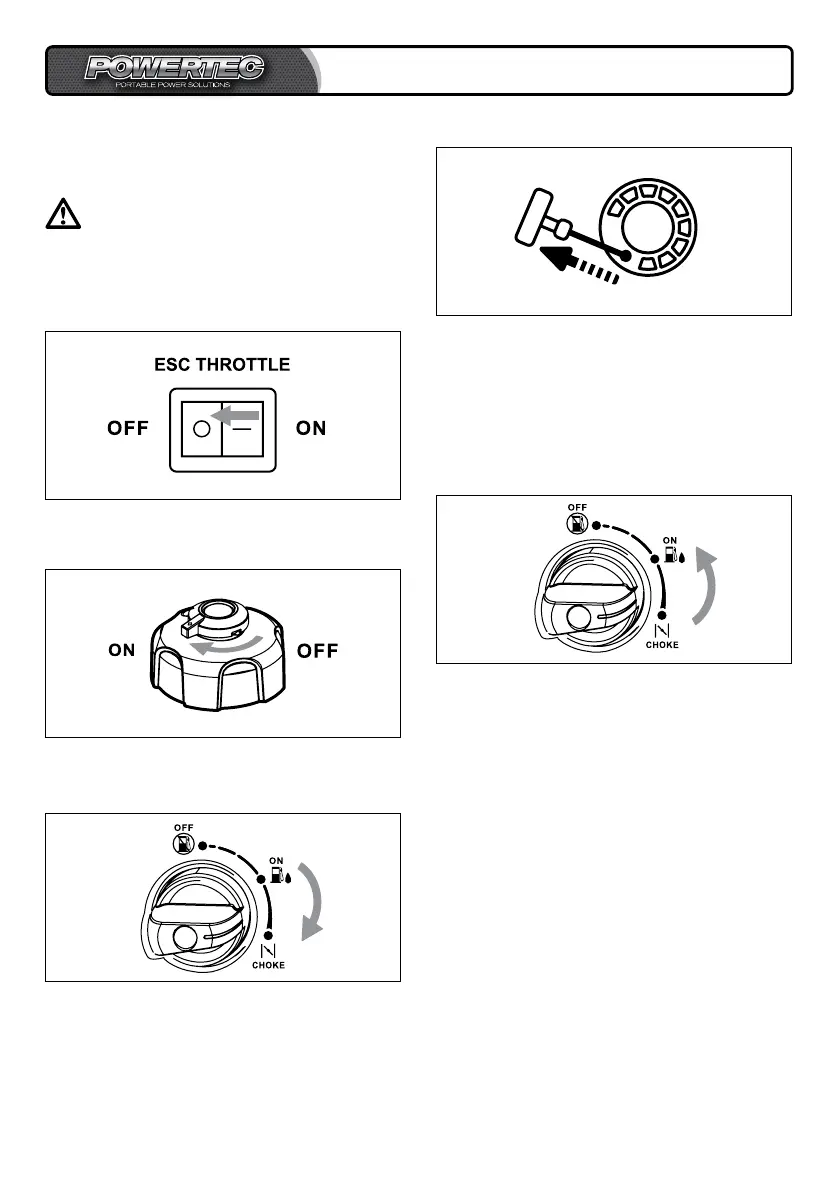 POWERTEC
PORTABLE POWER SOLUTIONS

ESC THROTTLE
OFF
ON

ON
OFF

OFF
ON
CHOKE

OFF
ON
CHOKE