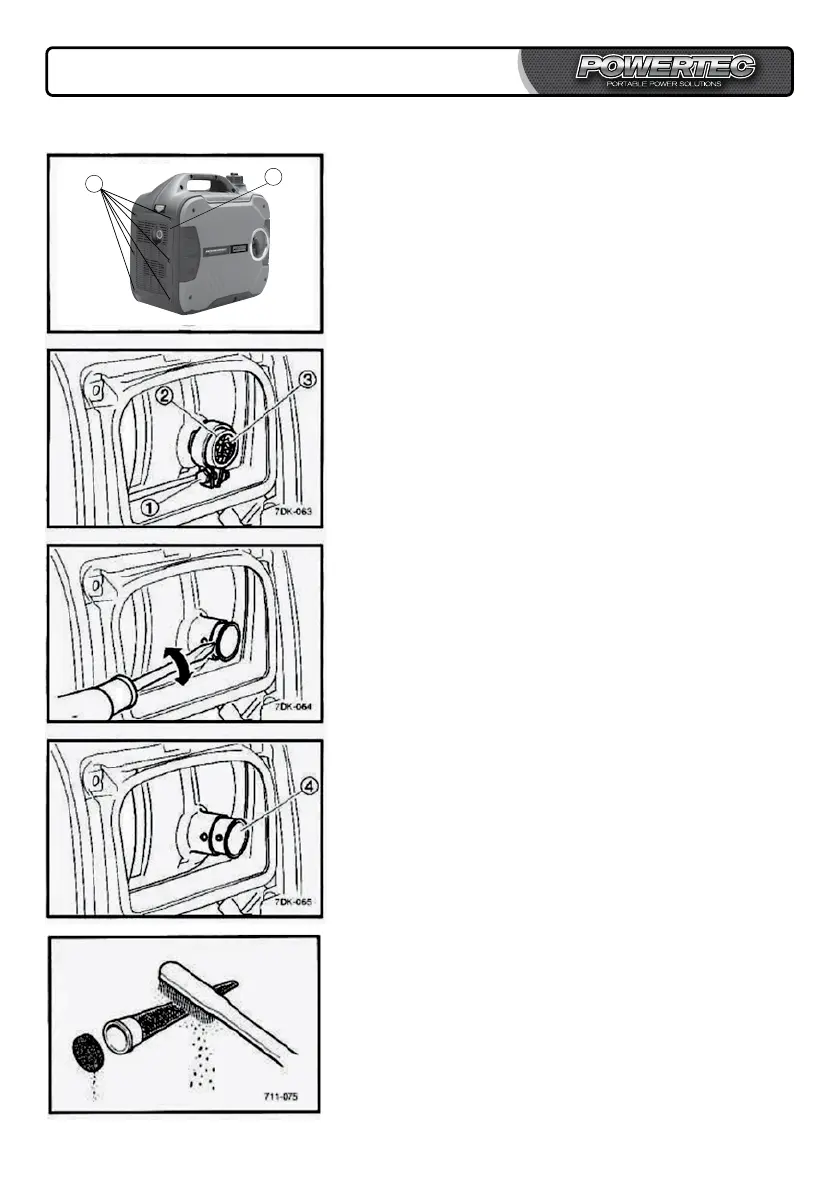 POWERTEC
PORTABLE POWER SOLUTIONS

2

3

1

7DK-063

7DK-064

4

7DK-065

711-075