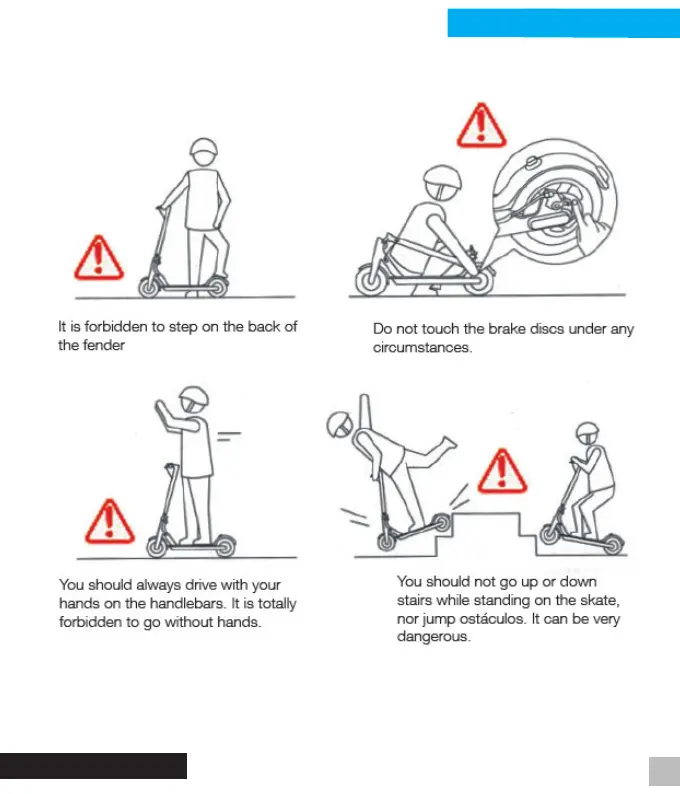 It is forbidden to step on the back of the fender

Do not touch the brake discs under any circumstances.

You should always drive with your hands on the handlebars. It is totally forbidden to go without hands.

You should not go up or down stairs while standing on the skate, nor jump ostáculos. It can be very dangerous.