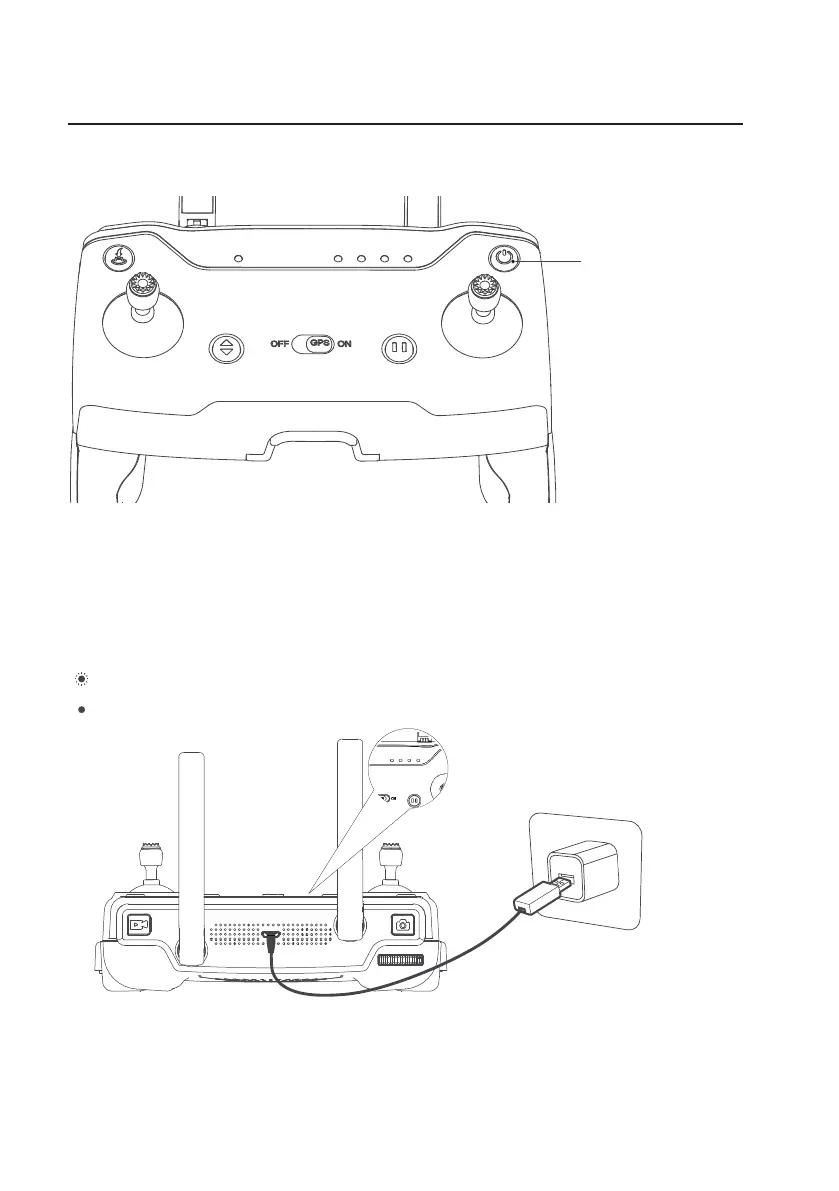 OFF GPS ON