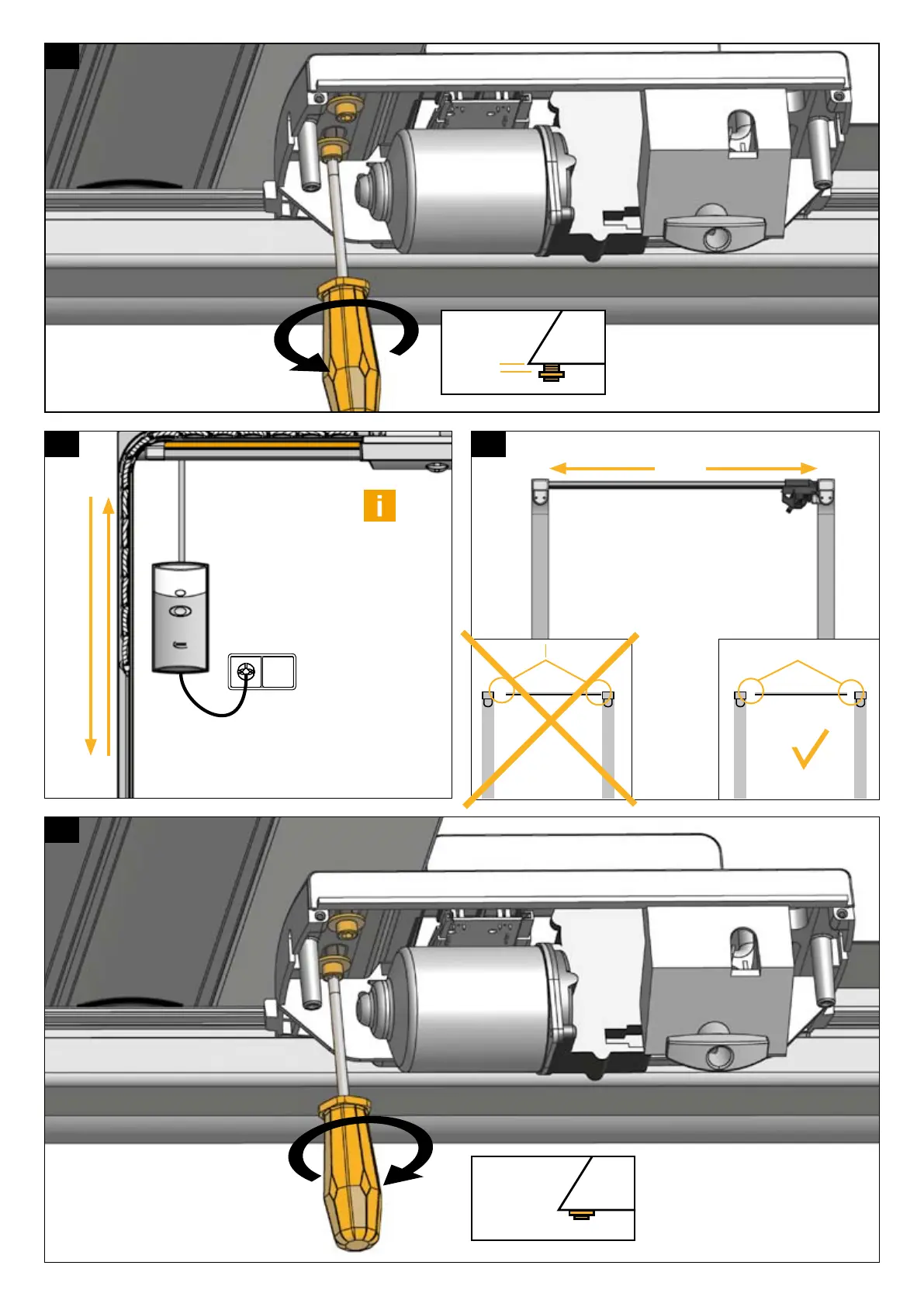 i