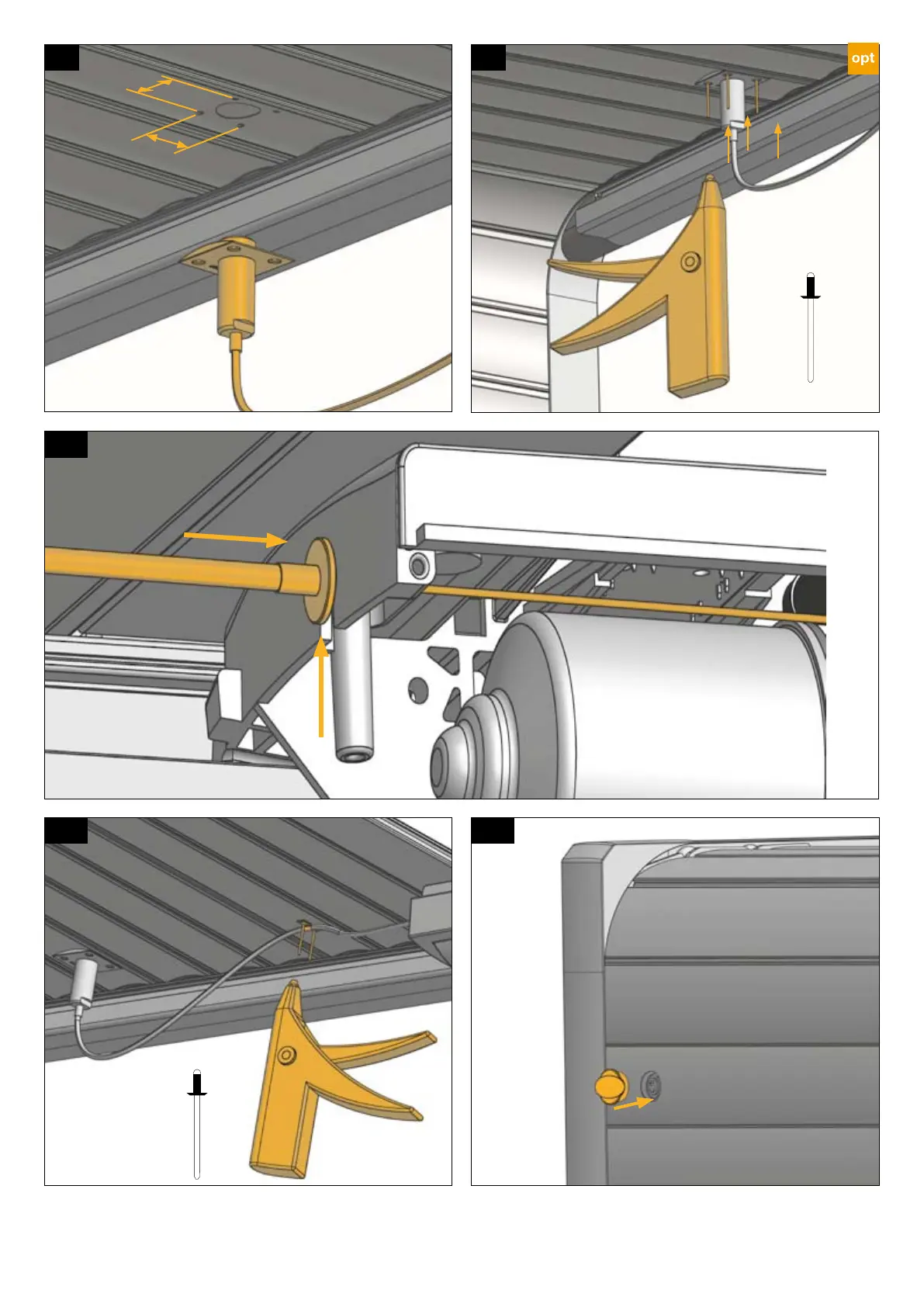 opt