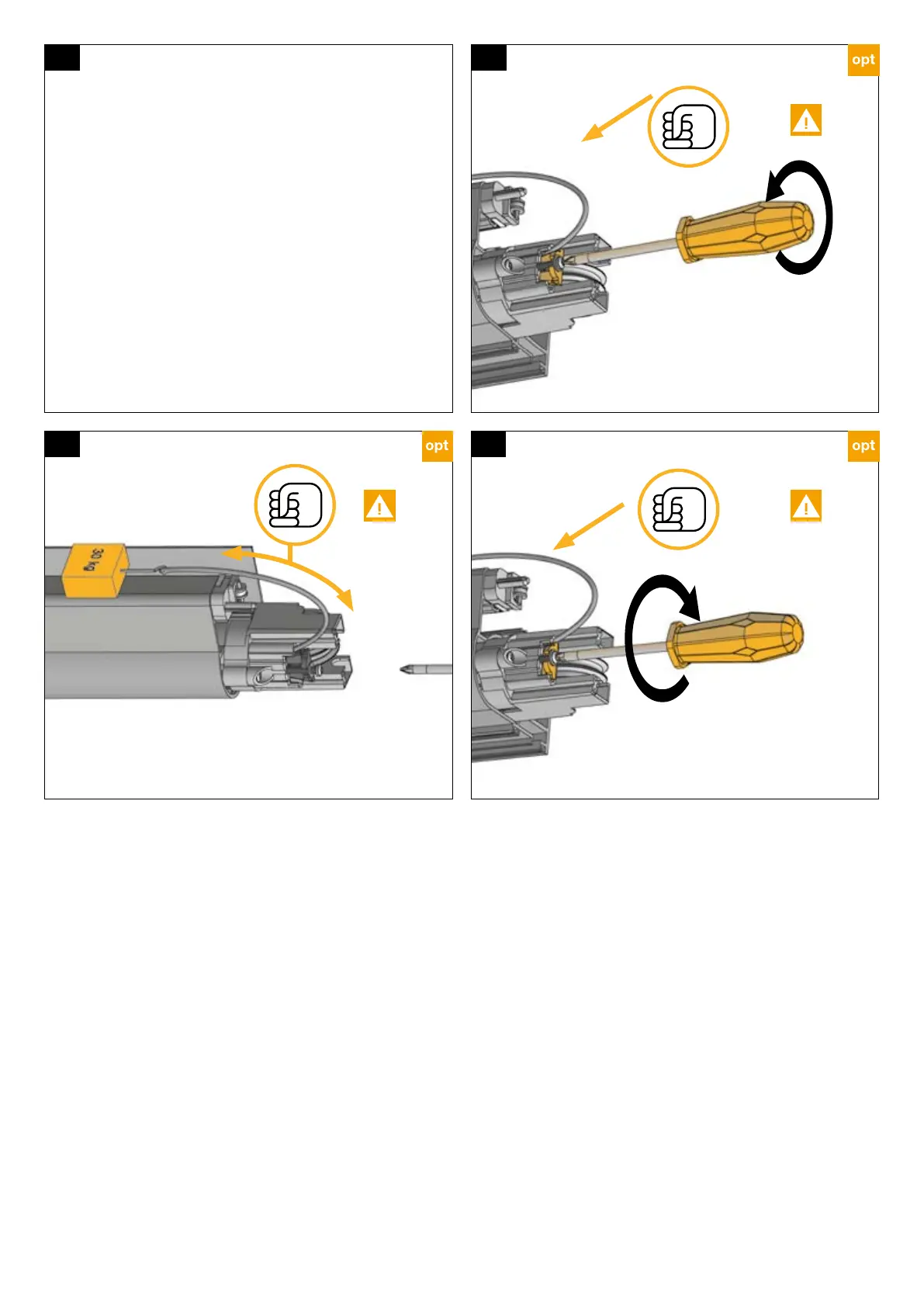 opt

opt

30 kg

opt