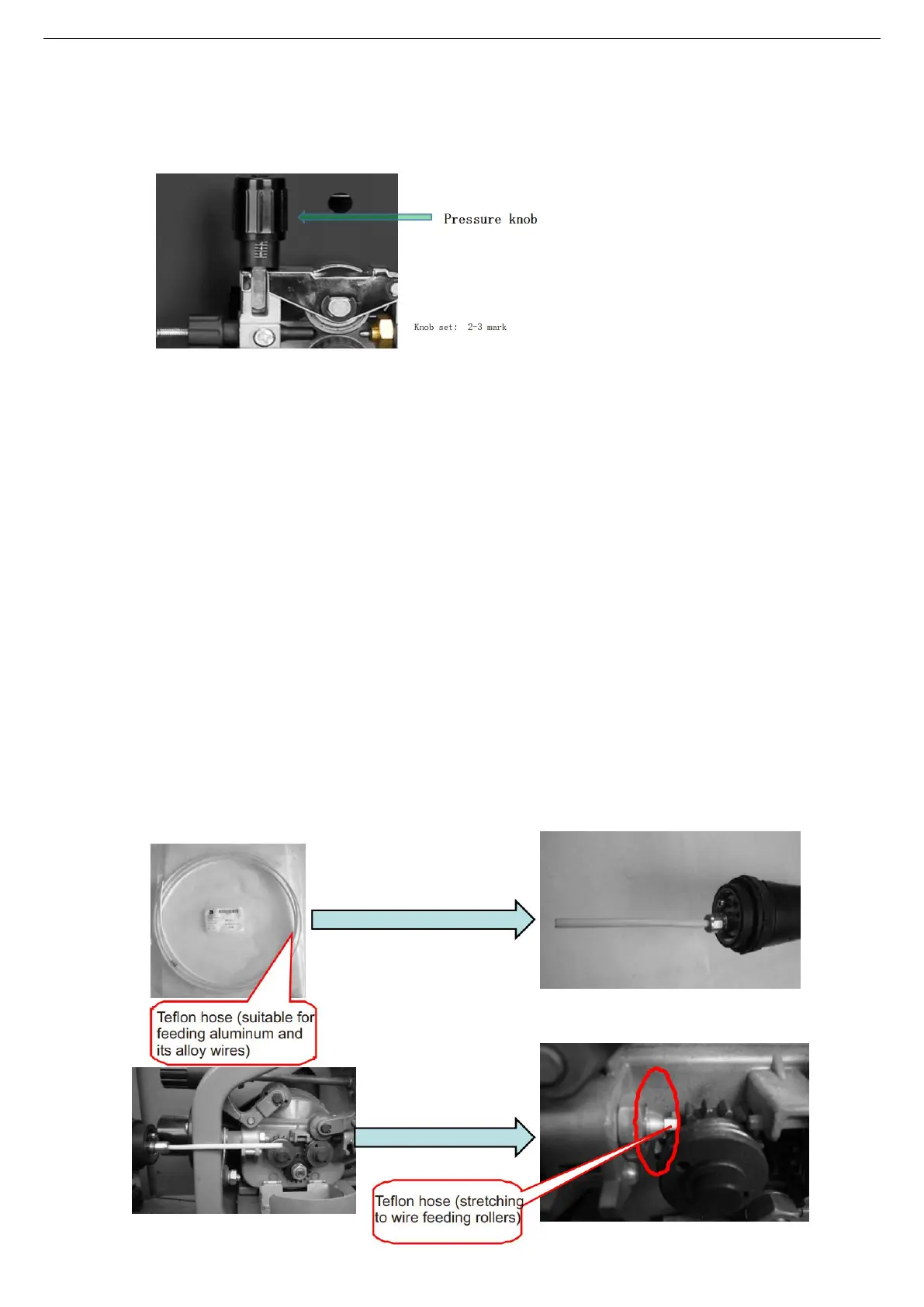 Pressure knob

Knob set: 2-3 mark

Teflon hose (suitable for feeding aluminum and its alloy wires)

Teflon hose (stretching to wire feeding rollers)