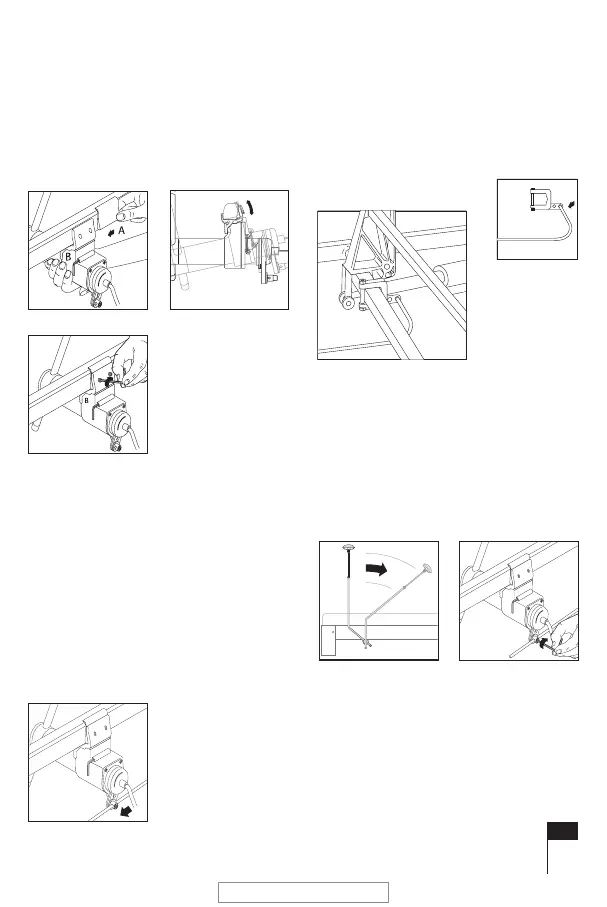 A
B
B