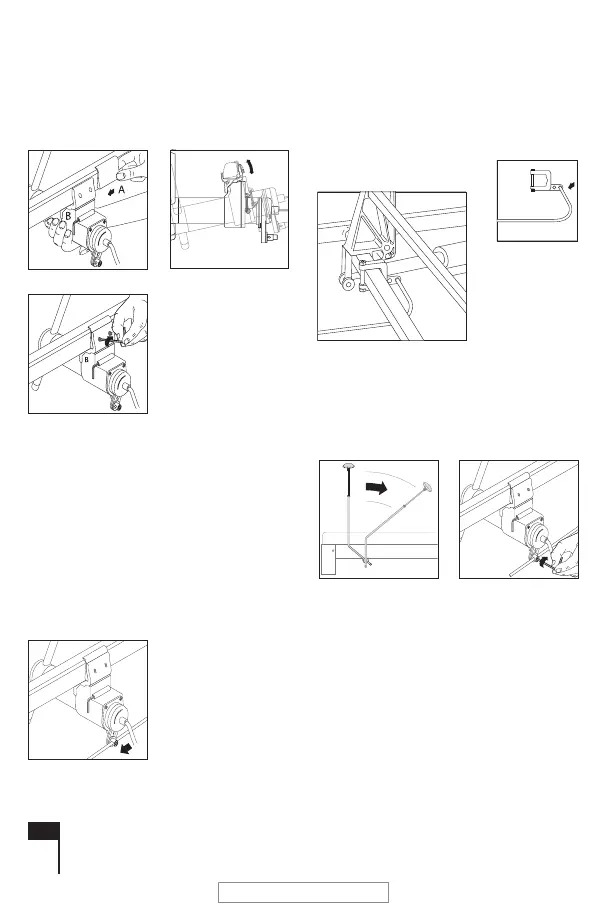 A
B
B