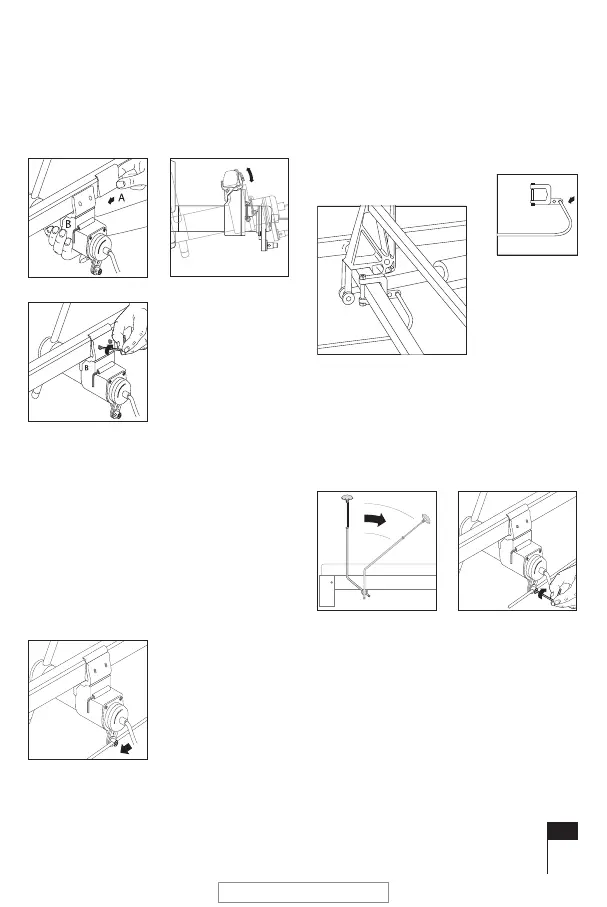 A
B
B