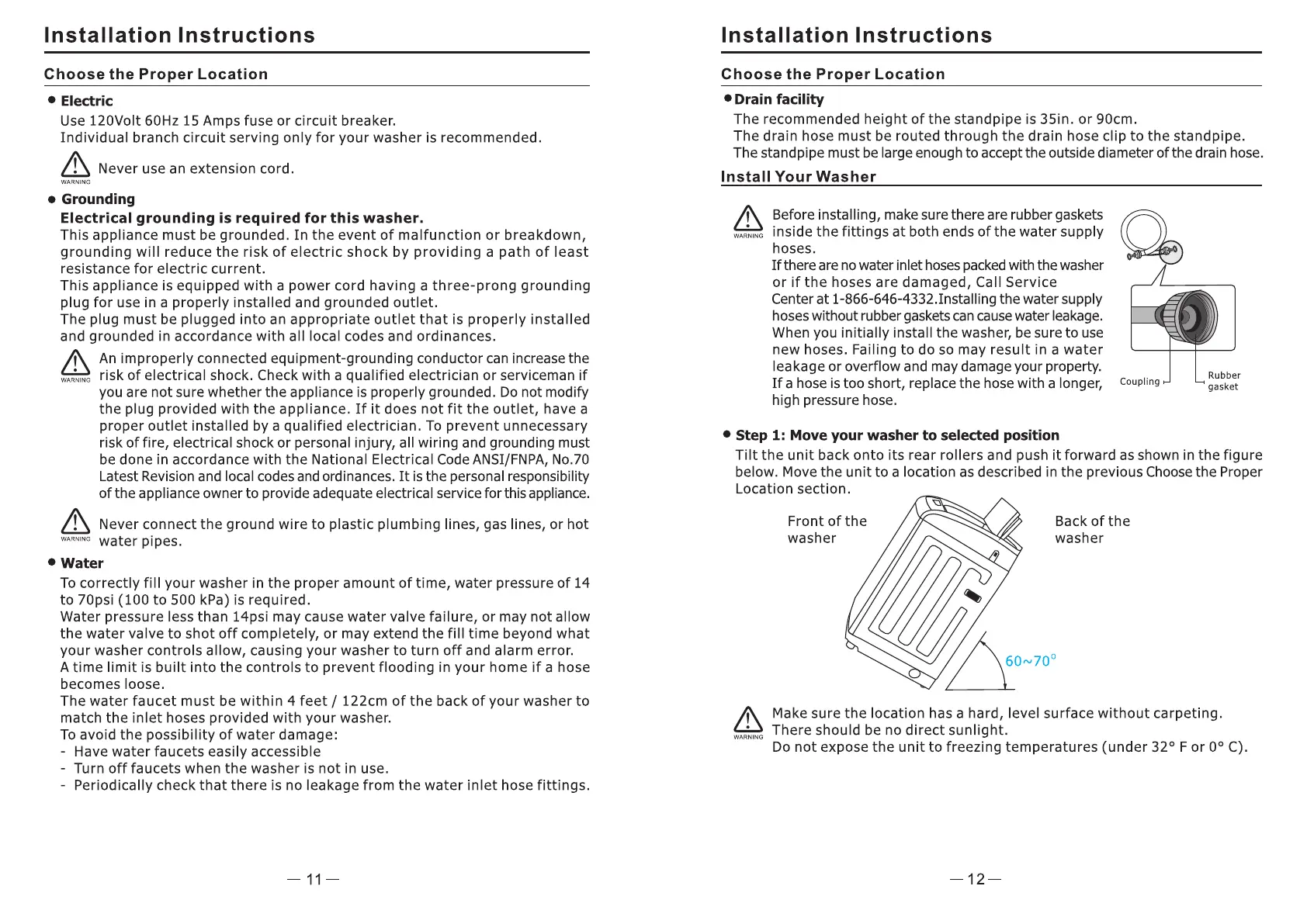 Installation Instructions

Choose the Proper Location

● Electric

Use 120Volt 60Hz 15 Amps fuse or circuit breaker.
Individual branch circuit serving only for your washer is recommended.

WARNING Never use an extension cord.

● Grounding

Electrical grounding is required for this washer.
This appliance must be grounded. In the event of malfunction or breakdown, grounding will reduce the risk of electric shock by providing a path of least resistance for electric current.
This appliance is equipped with a power cord having a three-prong grounding plug for use in a properly installed and grounded outlet.
The plug must be plugged into an appropriate outlet that is properly installed and grounded in accordance with all local codes and ordinances.

WARNING An improperly connected equipment-grounding conductor can increase the risk of electrical shock. Check with a qualified electrician or serviceman if you are not sure whether the appliance is properly grounded. Do not modify the plug provided with the appliance. If it does not fit the outlet, have a proper outlet installed by a qualified electrician. To prevent unnecessary risk of fire, electrical shock or personal injury, all wiring and grounding must be done in accordance with the National Electrical Code ANSI/FNPA, No.70 Latest Revision and local codes and ordinances. It is the personal responsibility of the appliance owner to provide adequate electrical service for this appliance.

WARNING Never connect the ground wire to plastic plumbing lines, gas lines, or hot water pipes.

● Water

To correctly fill your washer in the proper amount of time, water pressure of 14 to 70psi (100 to 500 kPa) is required.
Water pressure less than 14psi may cause water valve failure, or may not allow the water valve to shot off completely, or may extend the fill time beyond what your washer controls allow, causing your washer to turn off and alarm error.
A time limit is built into the controls to prevent flooding in your home if a hose becomes loose.
The water faucet must be within 4 feet / 122cm of the back of your washer to match the inlet hoses provided with your washer.
To avoid the possibility of water damage:
- Have water faucets easily accessible
- Turn off faucets when the washer is not in use.
- Periodically check that there is no leakage from the water inlet hose fittings.

— 11 —

Installation Instructions

Choose the Proper Location

● Drain facility

The recommended height of the standpipe is 35in. or 90cm.
The drain hose must be routed through the drain hose clip to the standpipe.
The standpipe must be large enough to accept the outside diameter of the drain hose.

Install Your Washer

WARNING Before installing, make sure there are rubber gaskets inside the fittings at both ends of the water supply hoses.
If there are no water inlet hoses packed with the washer or if the hoses are damaged, Call Service Center at 1-866-646-4332.Installing the water supply hoses without rubber gaskets can cause water leakage.
When you initially install the washer, be sure to use new hoses. Failing to do so may result in a water leakage or overflow and may damage your property.
If a hose is too short, replace the hose with a longer, high pressure hose.

Coupling
Rubber gasket

● Step 1: Move your washer to selected position

Tilt the unit back onto its rear rollers and push it forward as shown in the figure below. Move the unit to a location as described in the previous Choose the Proper Location section.

Front of the washer
Back of the washer
60~70°

WARNING Make sure the location has a hard, level surface without carpeting.
There should be no direct sunlight.
Do not expose the unit to freezing temperatures (under 32° F or 0° C).

— 12 —