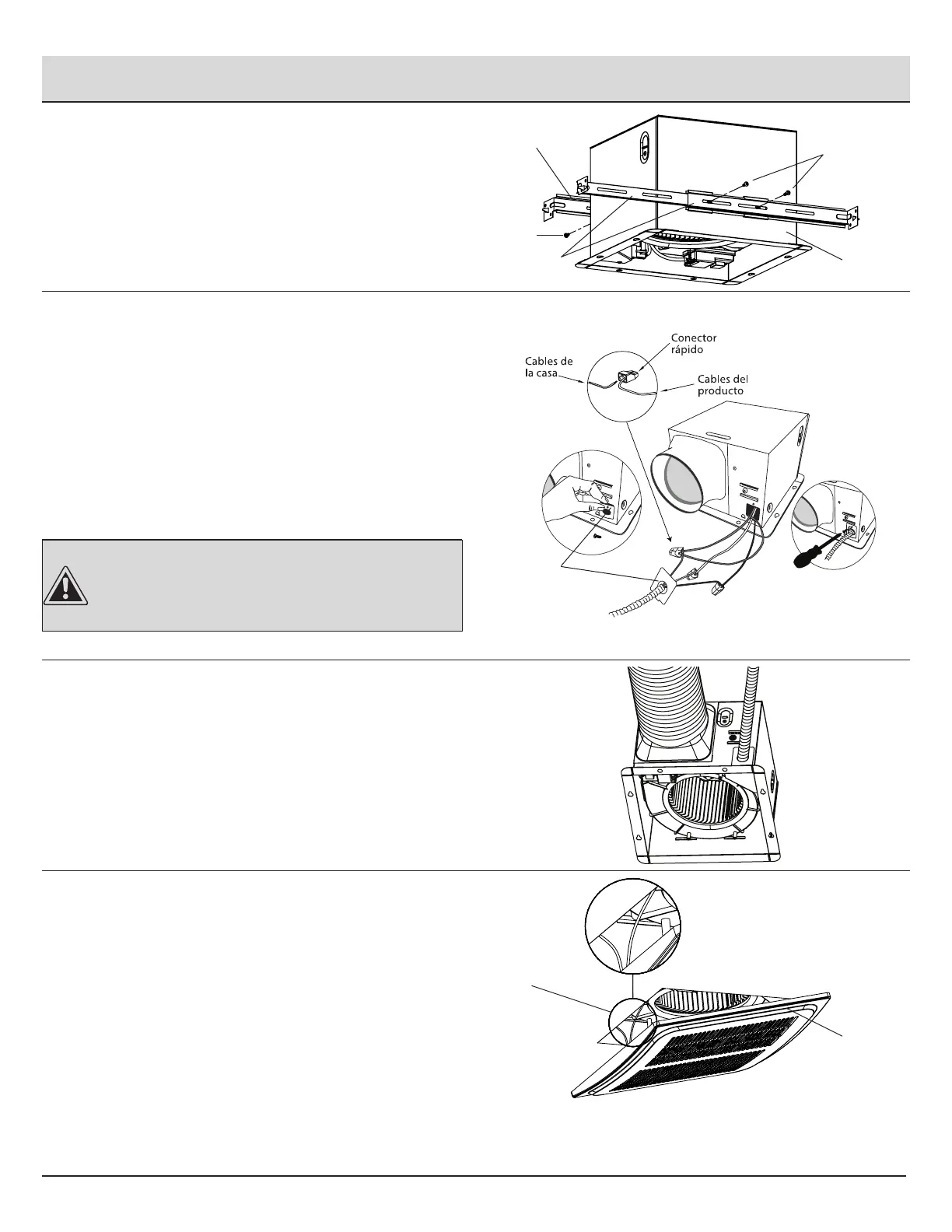 Conector rápido

Cables de la casa

Cables del producto