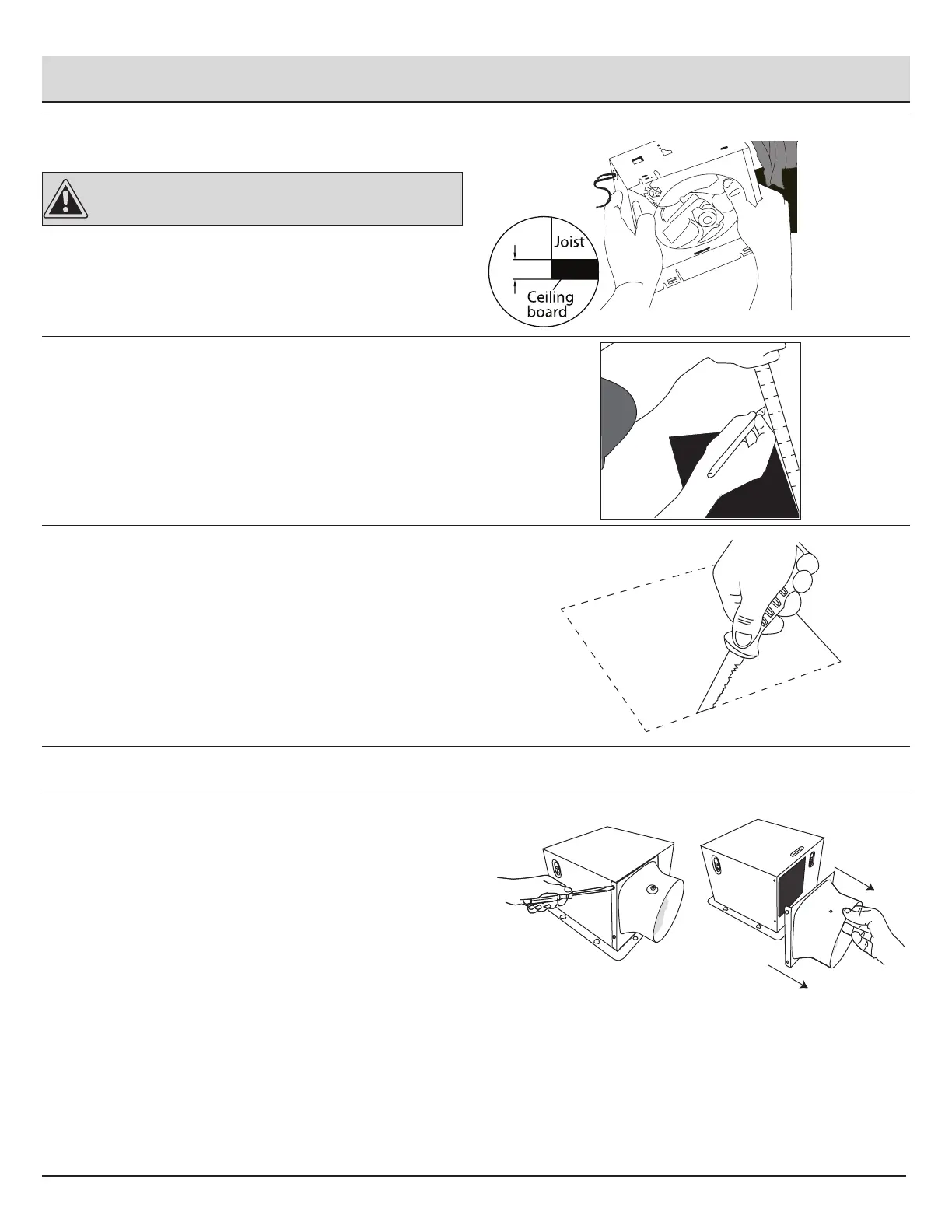 Joist

Ceiling board