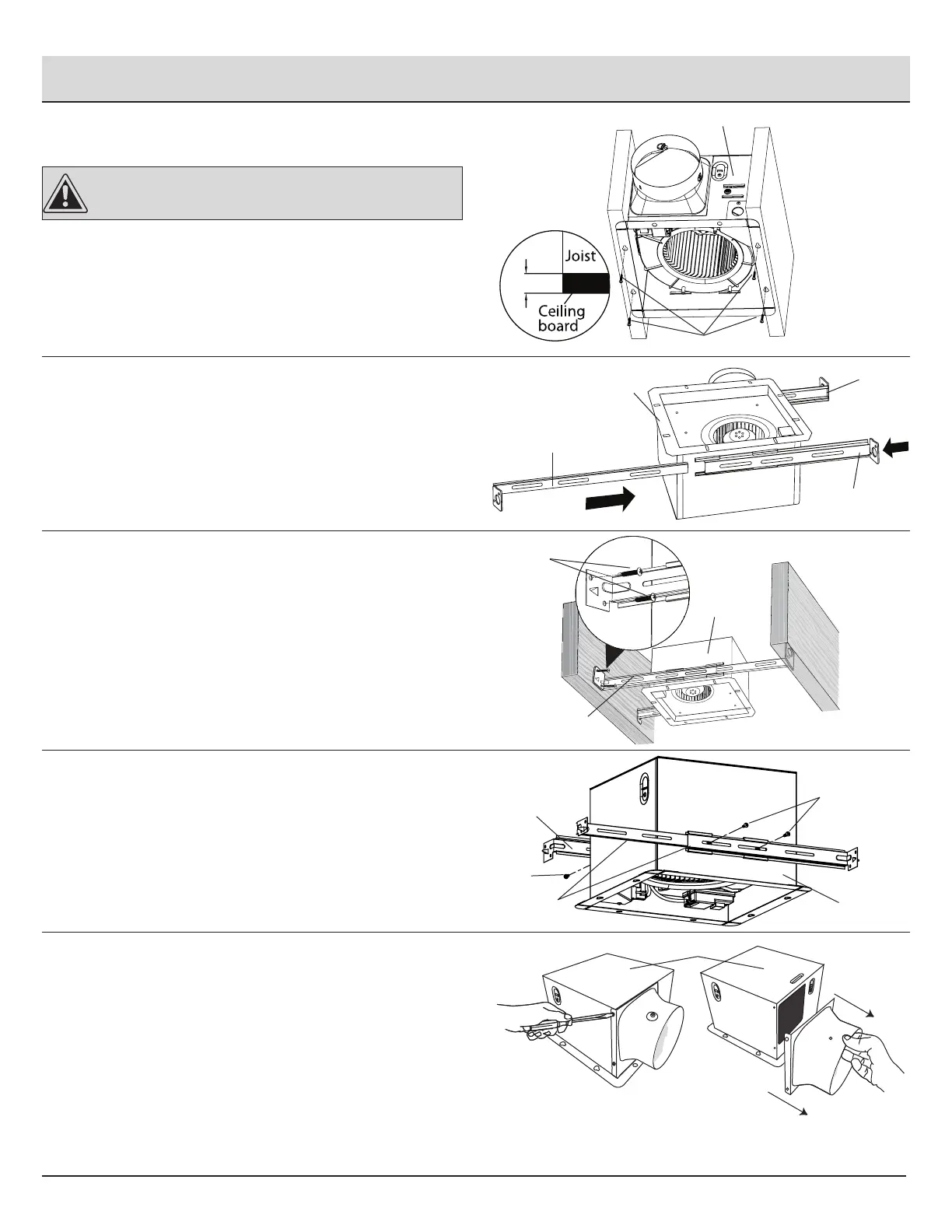 Joist

Ceiling board