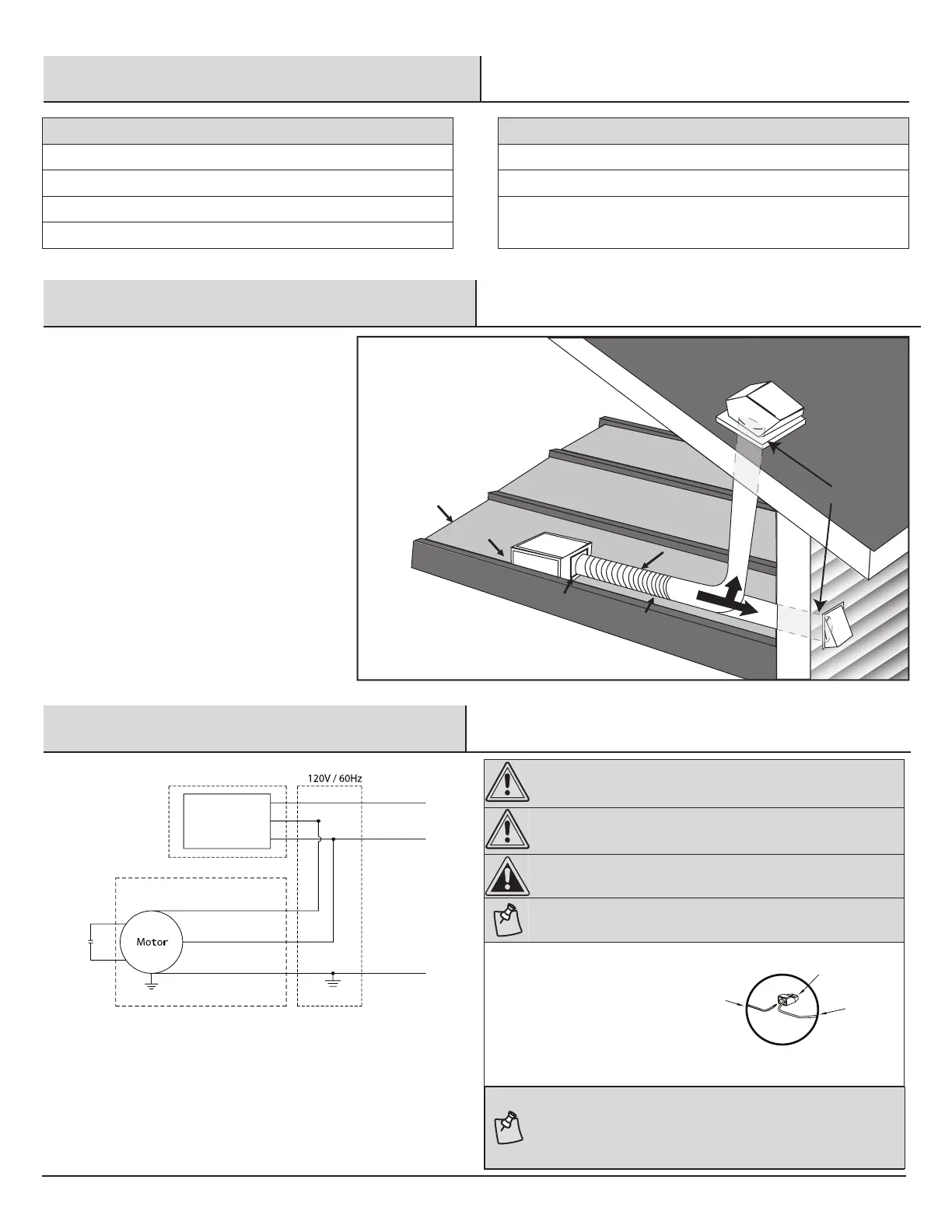 120V / 60Hz

Motor