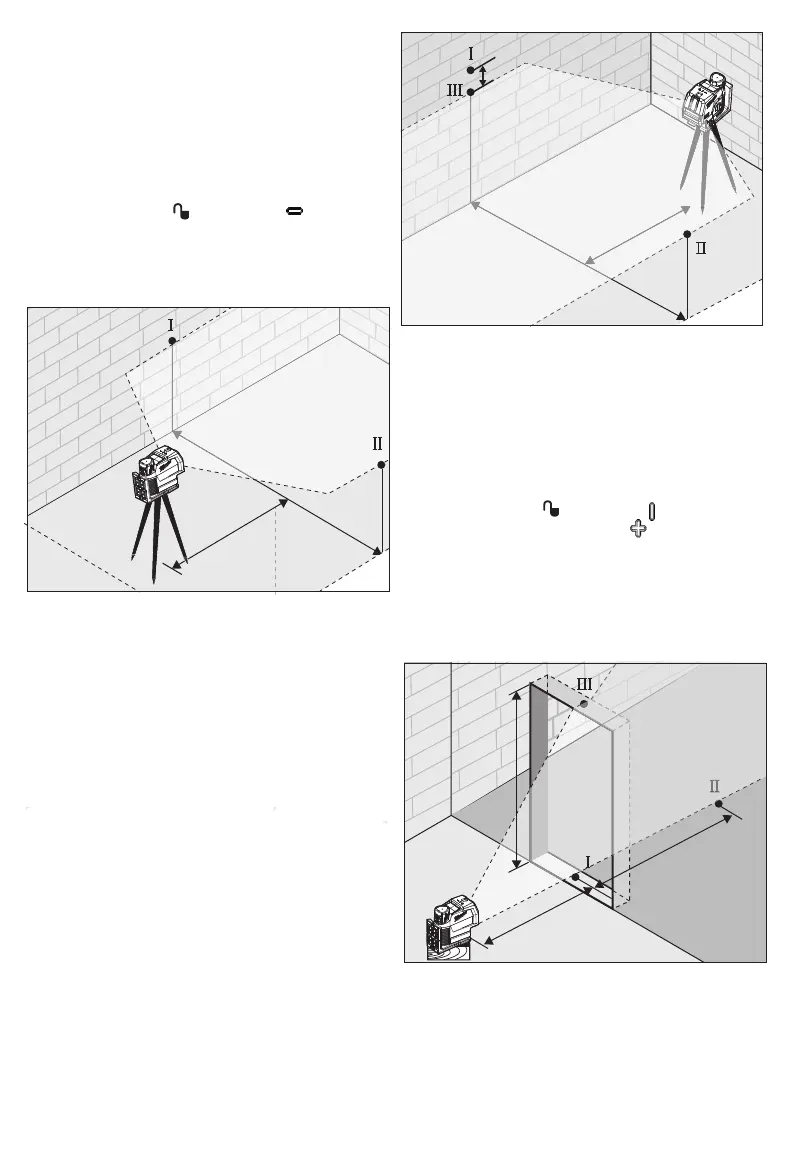 I
III
II

I
II

III
II
I