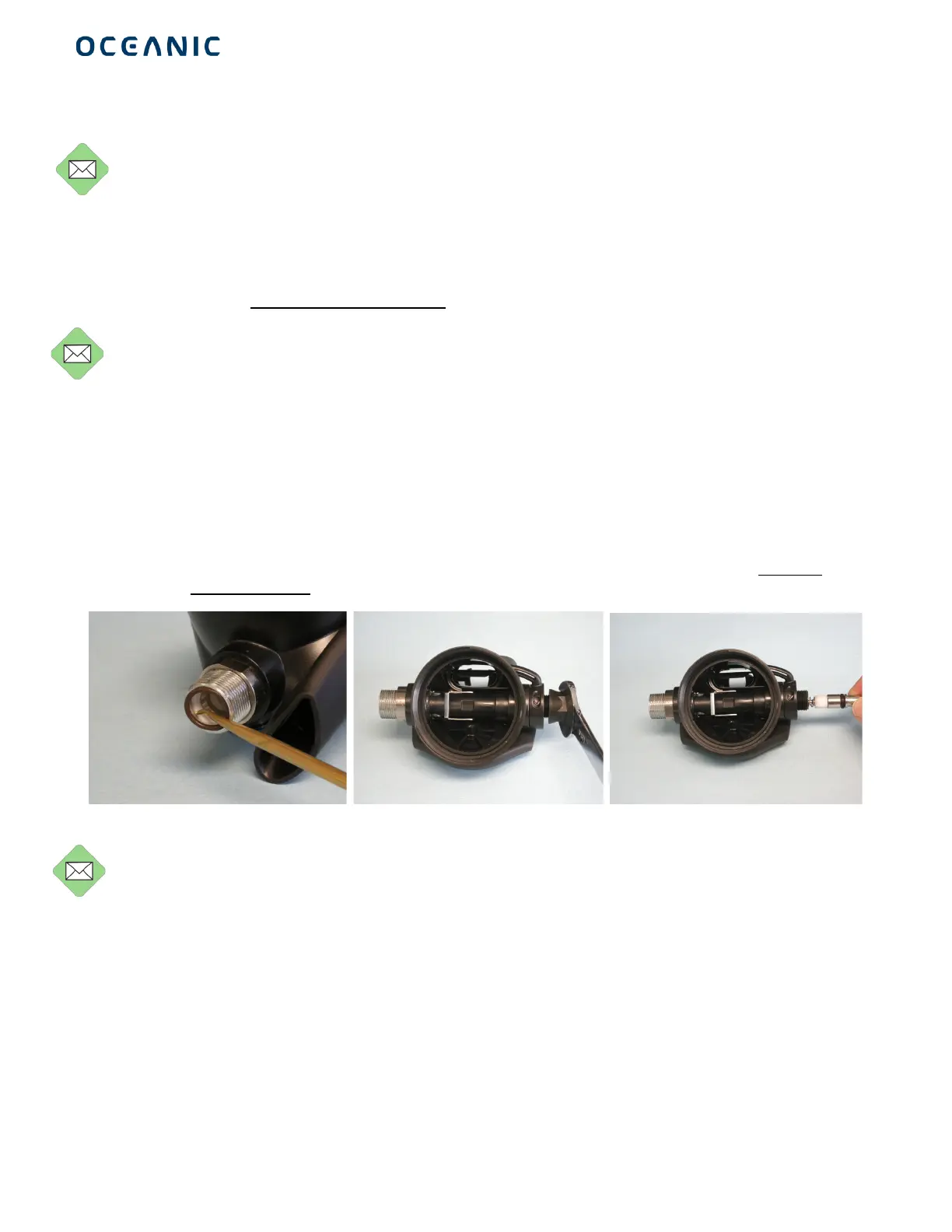 OCEANIC